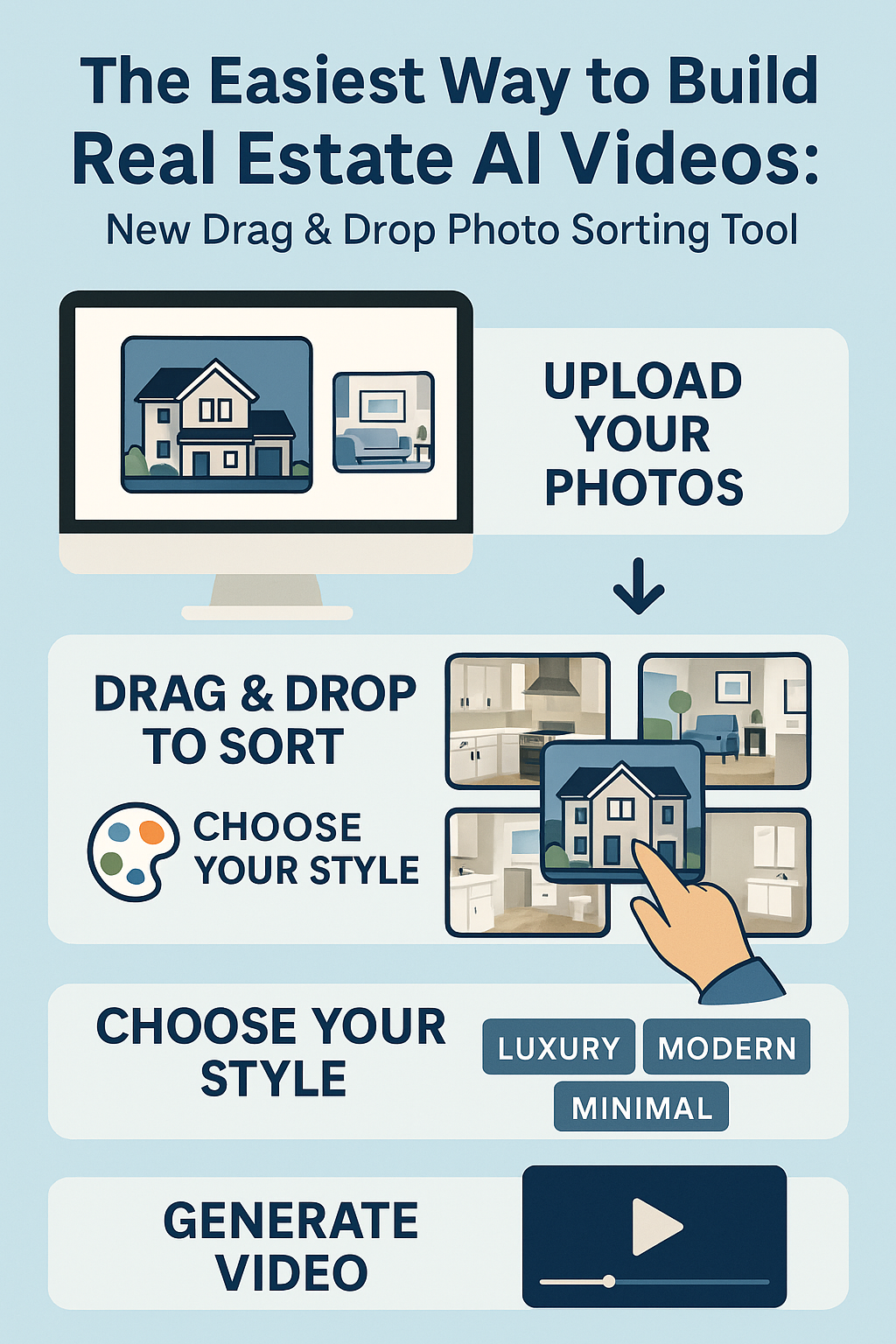 The Easiest Way to Build Real Estate AI Videos:
New Drag & Drop Photo Sorting Tool

UPLOAD YOUR PHOTOS

DRAG & DROP TO SORT

CHOOSE YOUR STYLE

CHOOSE YOUR STYLE

LUXURY
MODERN
MINIMAL

GENERATE VIDEO