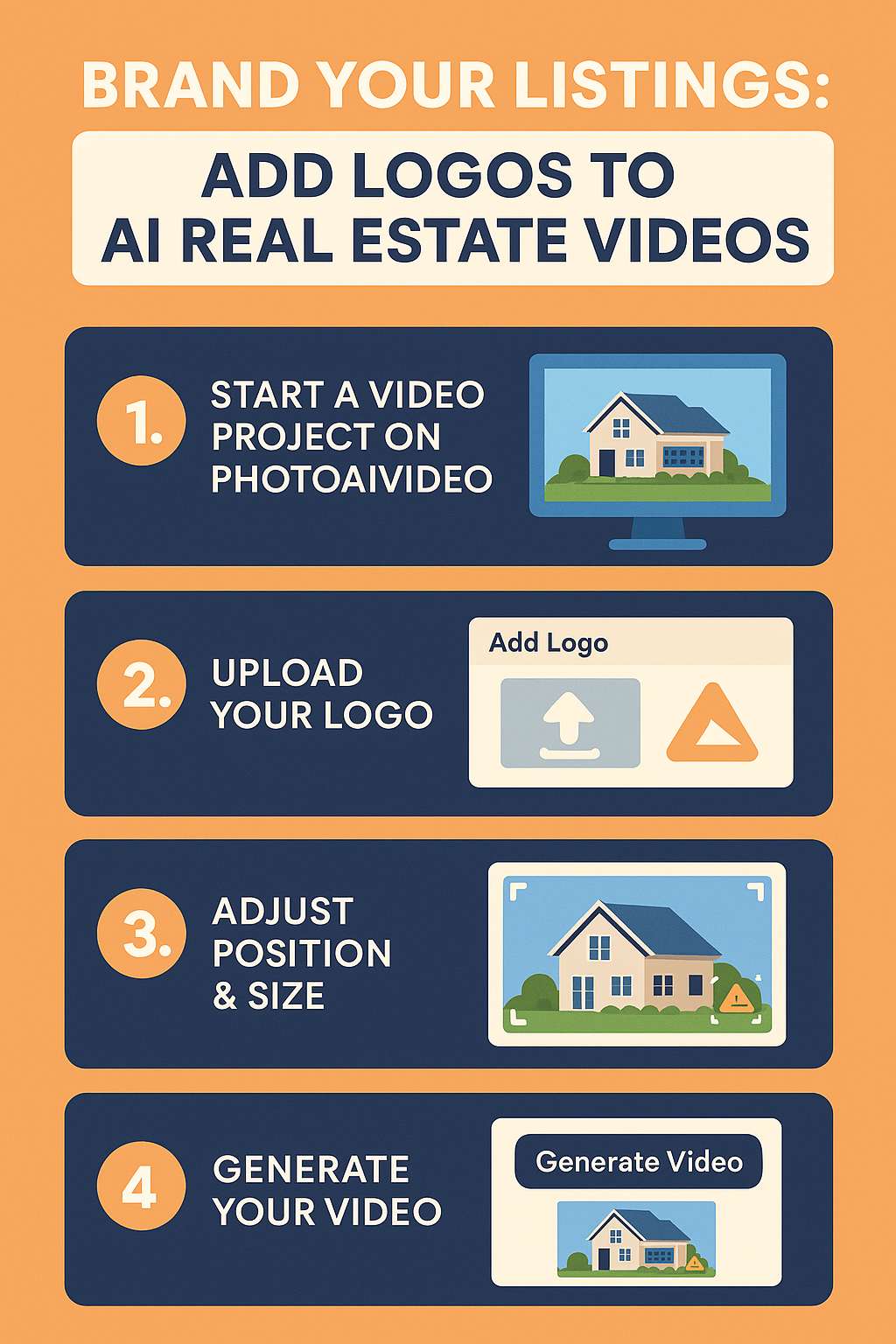 BRAND YOUR LISTINGS:

ADD LOGOS TO AI REAL ESTATE VIDEOS

1. START A VIDEO PROJECT ON PHOTOAIVIDEO

2. UPLOAD YOUR LOGO

Add Logo

3. ADJUST POSITION & SIZE

4 GENERATE YOUR VIDEO

Generate Video