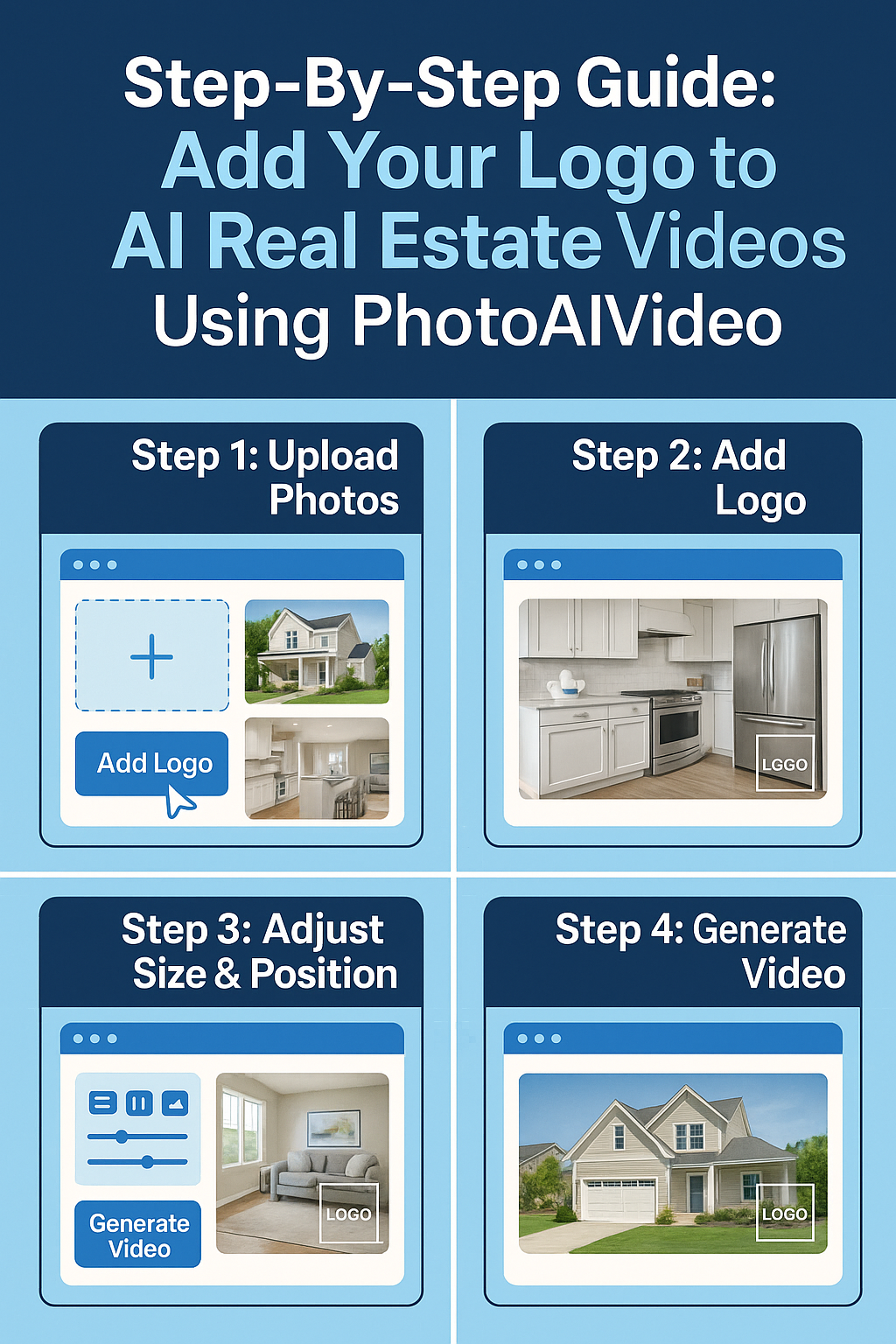 Step-By-Step Guide:
Add Your Logo to
AI Real Estate Videos
Using PhotoAIVideo

Step 1: Upload Photos

Add Logo

Step 2: Add Logo

LGGO

Step 3: Adjust Size & Position

Generate Video

LOGO

Step 4: Generate Video

LOGO