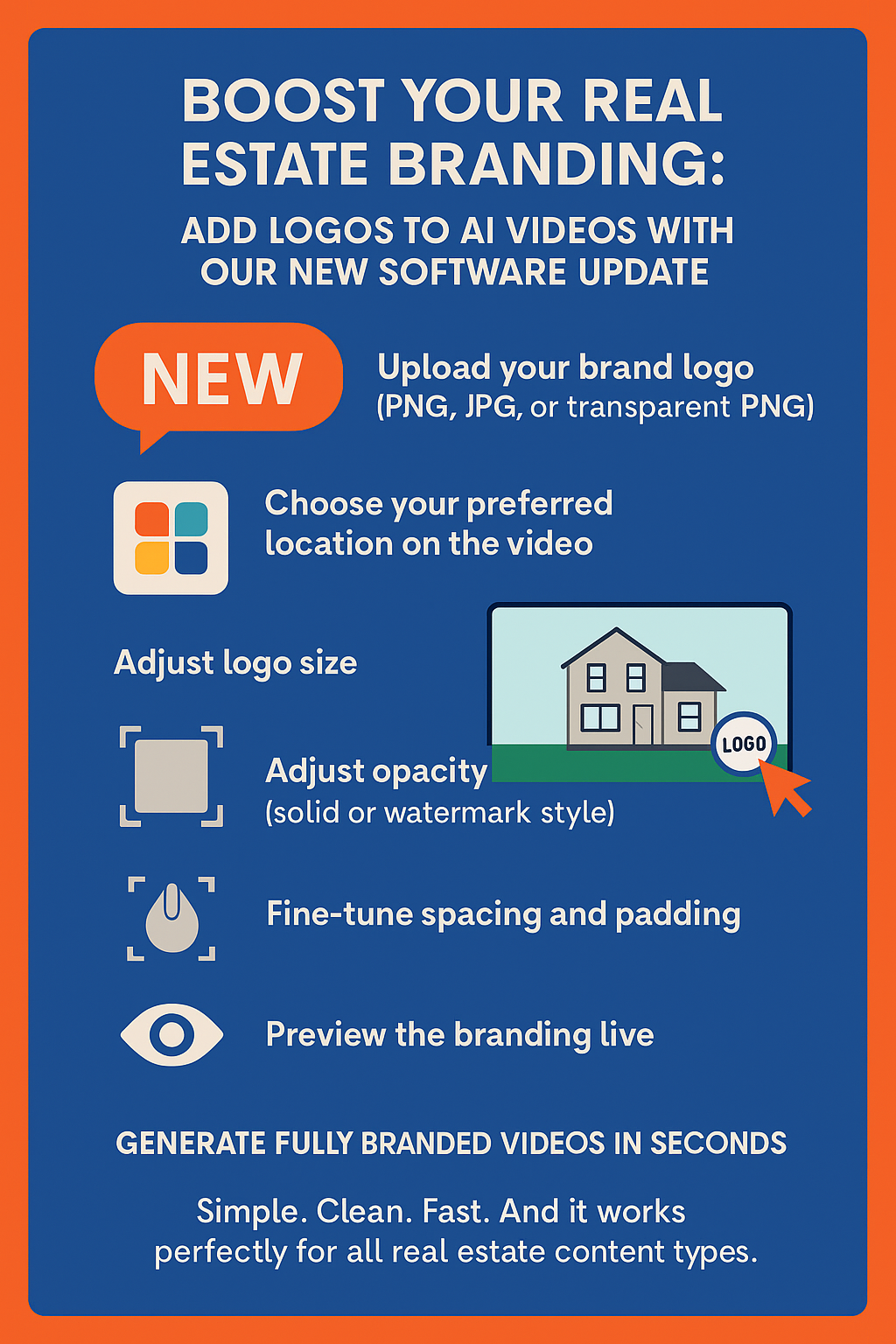 BOOST YOUR REAL ESTATE BRANDING:

ADD LOGOS TO AI VIDEOS WITH OUR NEW SOFTWARE UPDATE

NEW

Upload your brand logo (PNG, JPG, or transparent PNG)

Choose your preferred location on the video

Adjust logo size

LOGO

Adjust opacity (solid or watermark style)

Fine-tune spacing and padding

Preview the branding live

GENERATE FULLY BRANDED VIDEOS IN SECONDS

Simple. Clean. Fast. And it works perfectly for all real estate content types.