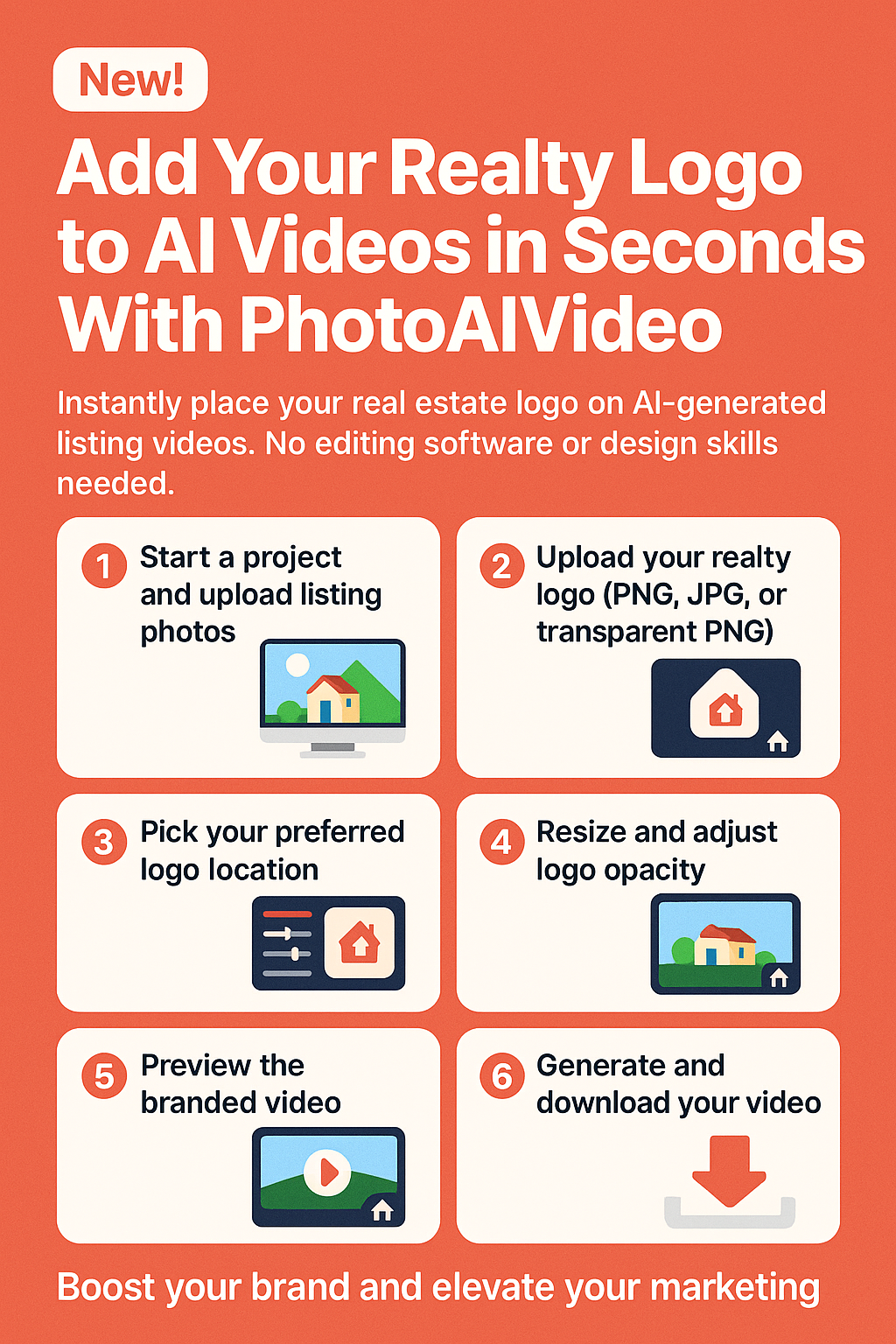 New!

Add Your Realty Logo to AI Videos in Seconds With PhotoAIVideo

Instantly place your real estate logo on AI-generated listing videos. No editing software or design skills needed.

1 Start a project and upload listing photos

2 Upload your realty logo (PNG, JPG, or transparent PNG)

3 Pick your preferred logo location

4 Resize and adjust logo opacity

5 Preview the branded video

6 Generate and download your video

Boost your brand and elevate your marketing