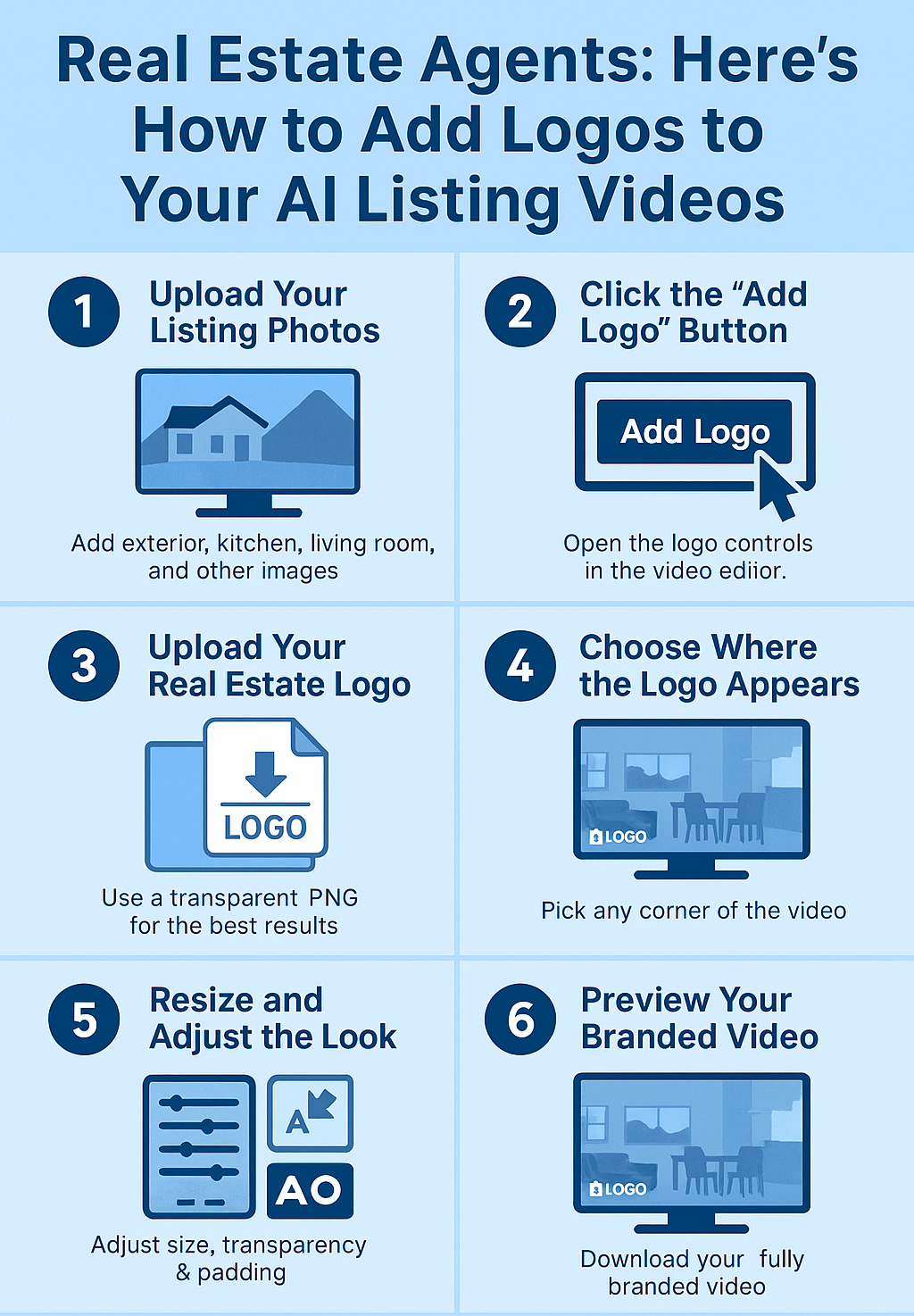 Real Estate Agents: Here's How to Add Logos to Your AI Listing Videos

1 Upload Your Listing Photos

Add exterior, kitchen, living room, and other images

2 Click the "Add Logo" Button

Add Logo

Open the logo controls in the video ediior.

3 Upload Your Real Estate Logo

LOGO

Use a transparent PNG for the best results

4 Choose Where the Logo Appears

LOGO

Pick any corner of the video

5 Resize and Adjust the Look

A

AO

Adjust size, transparency & padding

6 Preview Your Branded Video

LOGO

Download your fully branded video