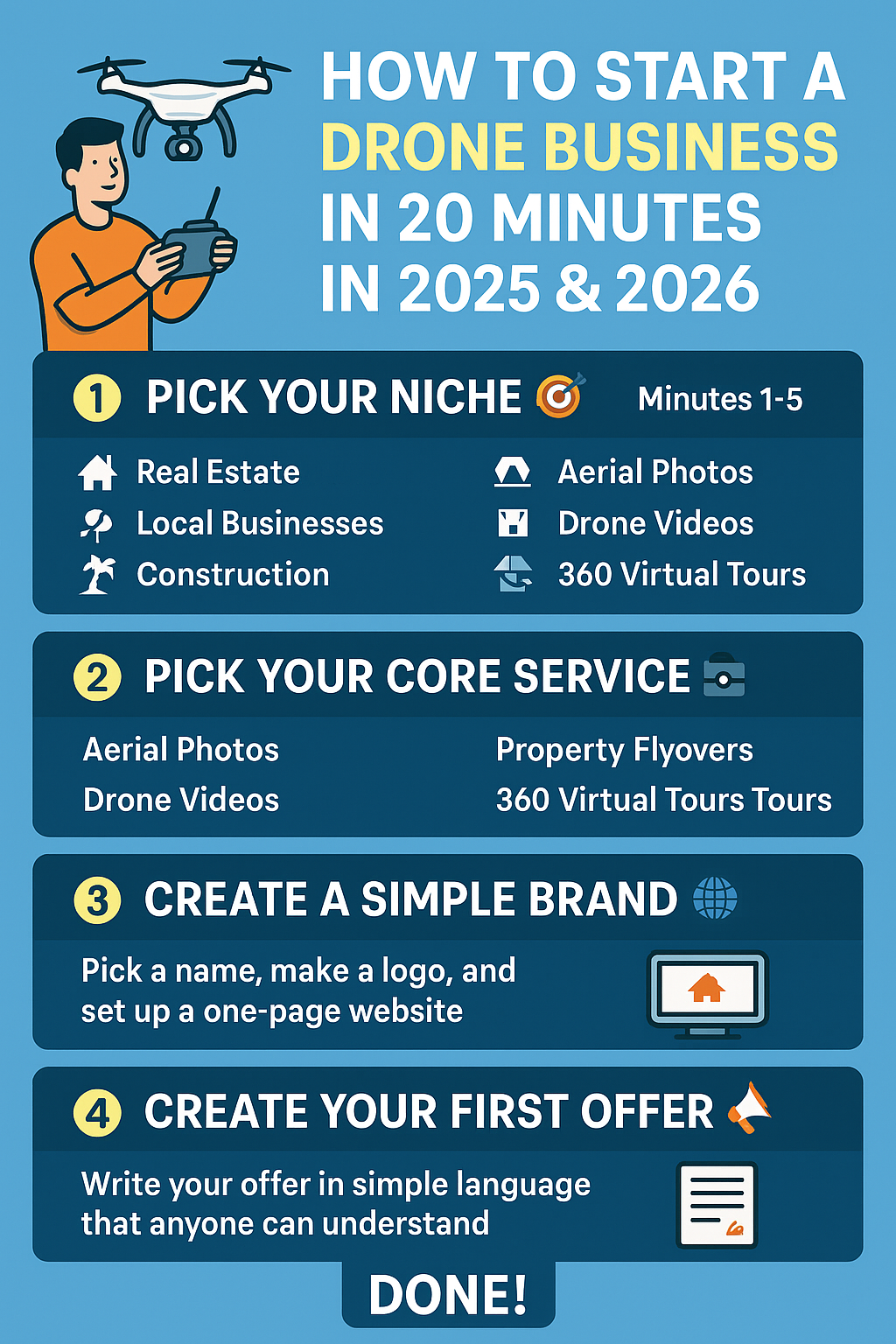 HOW TO START A DRONE BUSINESS IN 20 MINUTES IN 2025 & 2026

1 PICK YOUR NICHE Minutes 1-5

Real Estate
Local Businesses
Construction
Aerial Photos
Drone Videos
360 Virtual Tours

2 PICK YOUR CORE SERVICE

Aerial Photos
Drone Videos
Property Flyovers
360 Virtual Tours Tours

3 CREATE A SIMPLE BRAND

Pick a name, make a logo, and set up a one-page website

4 CREATE YOUR FIRST OFFER

Write your offer in simple language that anyone can understand

DONE!