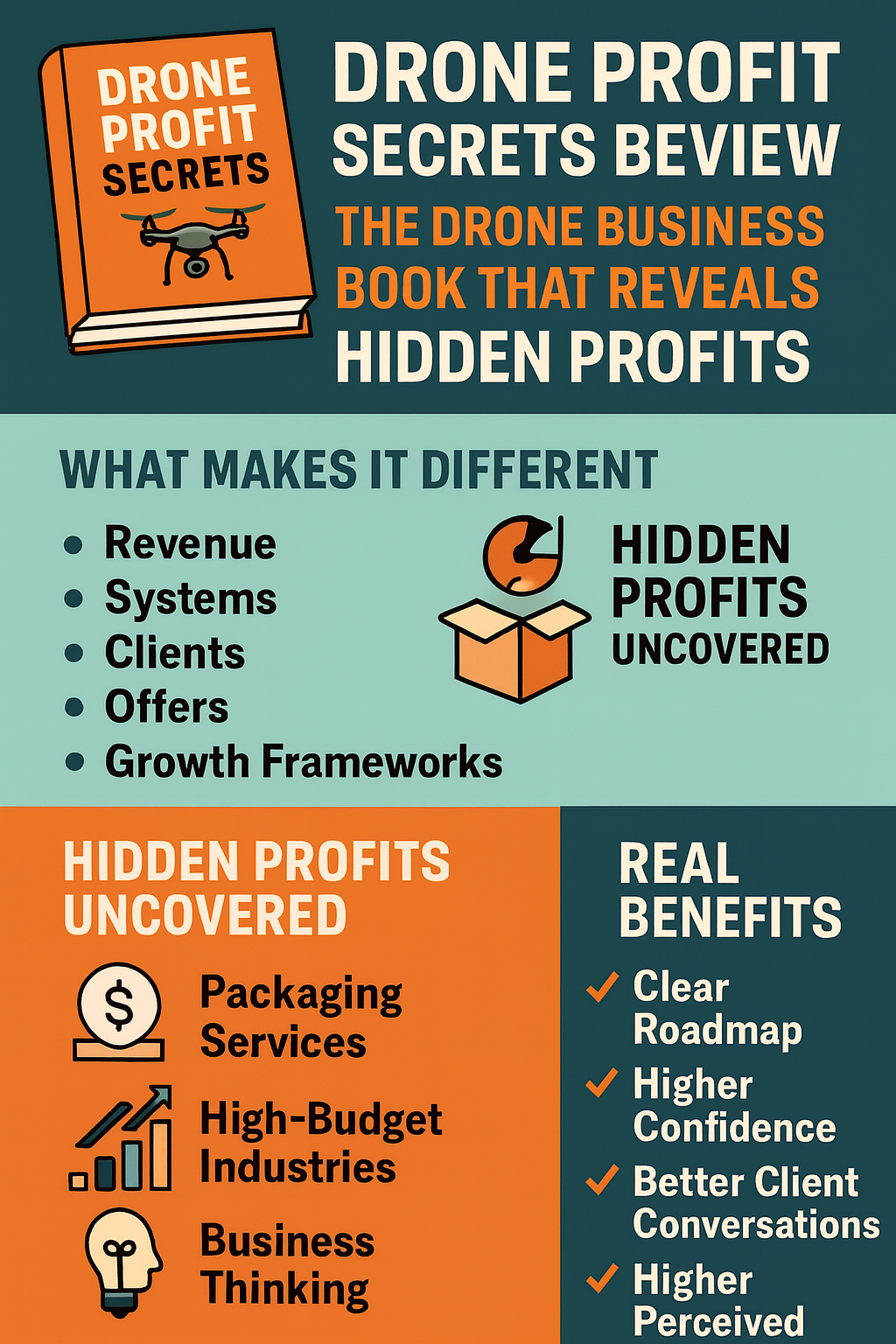 DRONE PROFIT SECRETS

DRONE PROFIT SECRETS BEVIEW

THE DRONE BUSINESS BOOK THAT REVEALS HIDDEN PROFITS

WHAT MAKES IT DIFFERENT

- Revenue
- Systems
- Clients
- Offers
- Growth Frameworks

HIDDEN PROFITS UNCOVERED

HIDDEN PROFITS UNCOVERED

$

Packaging Services

High-Budget Industries

Business Thinking

REAL BENEFITS

✓ Clear Roadmap
✓ Higher Confidence
✓ Better Client Conversations
✓ Higher Perceived