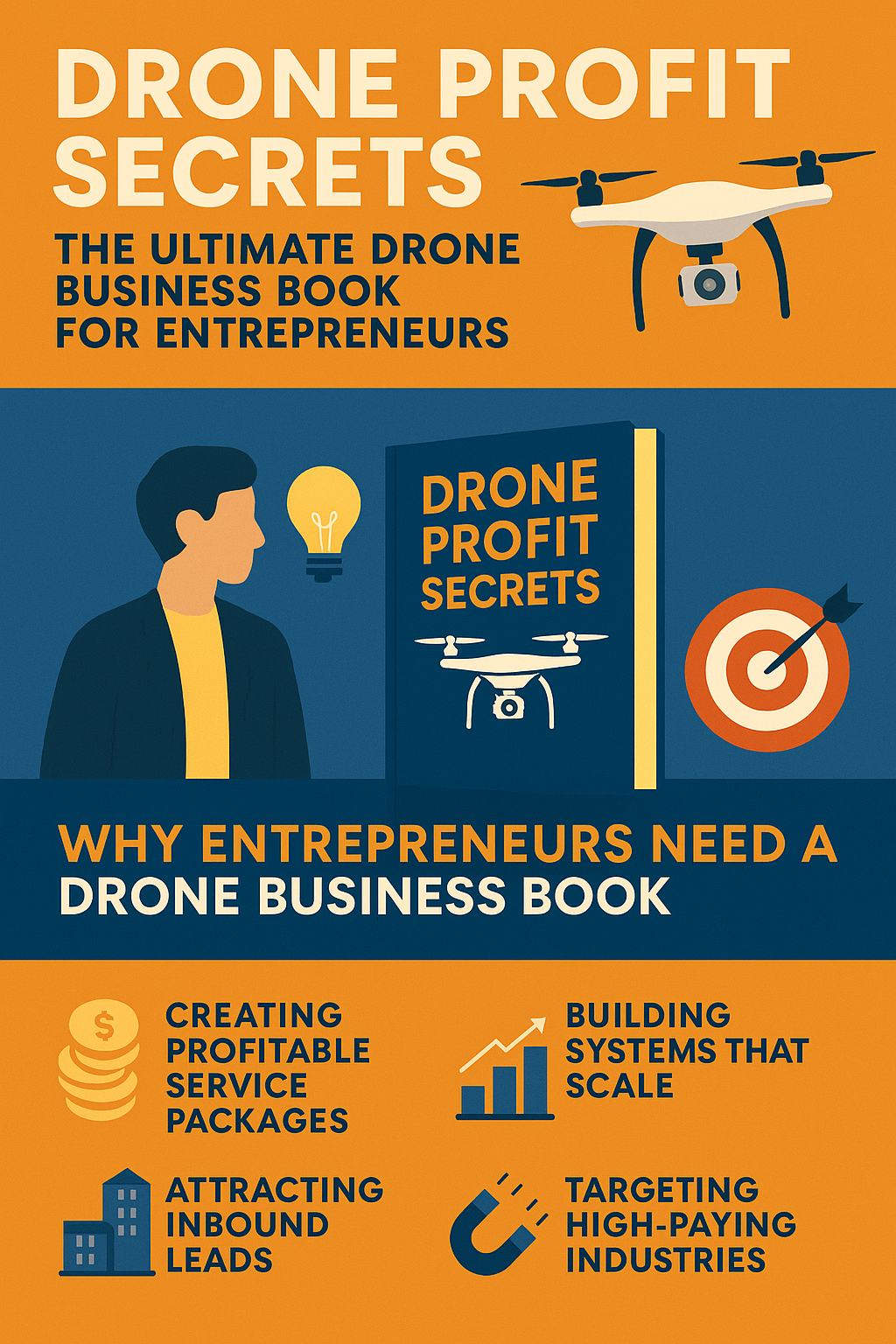 DRONE PROFIT SECRETS

THE ULTIMATE DRONE BUSINESS BOOK FOR ENTREPRENEURS

DRONE PROFIT SECRETS

WHY ENTREPRENEURS NEED A DRONE BUSINESS BOOK

$

CREATING PROFITABLE SERVICE PACKAGES

BUILDING SYSTEMS THAT SCALE

ATTRACTING INBOUND LEADS

TARGETING HIGH-PAYING INDUSTRIES