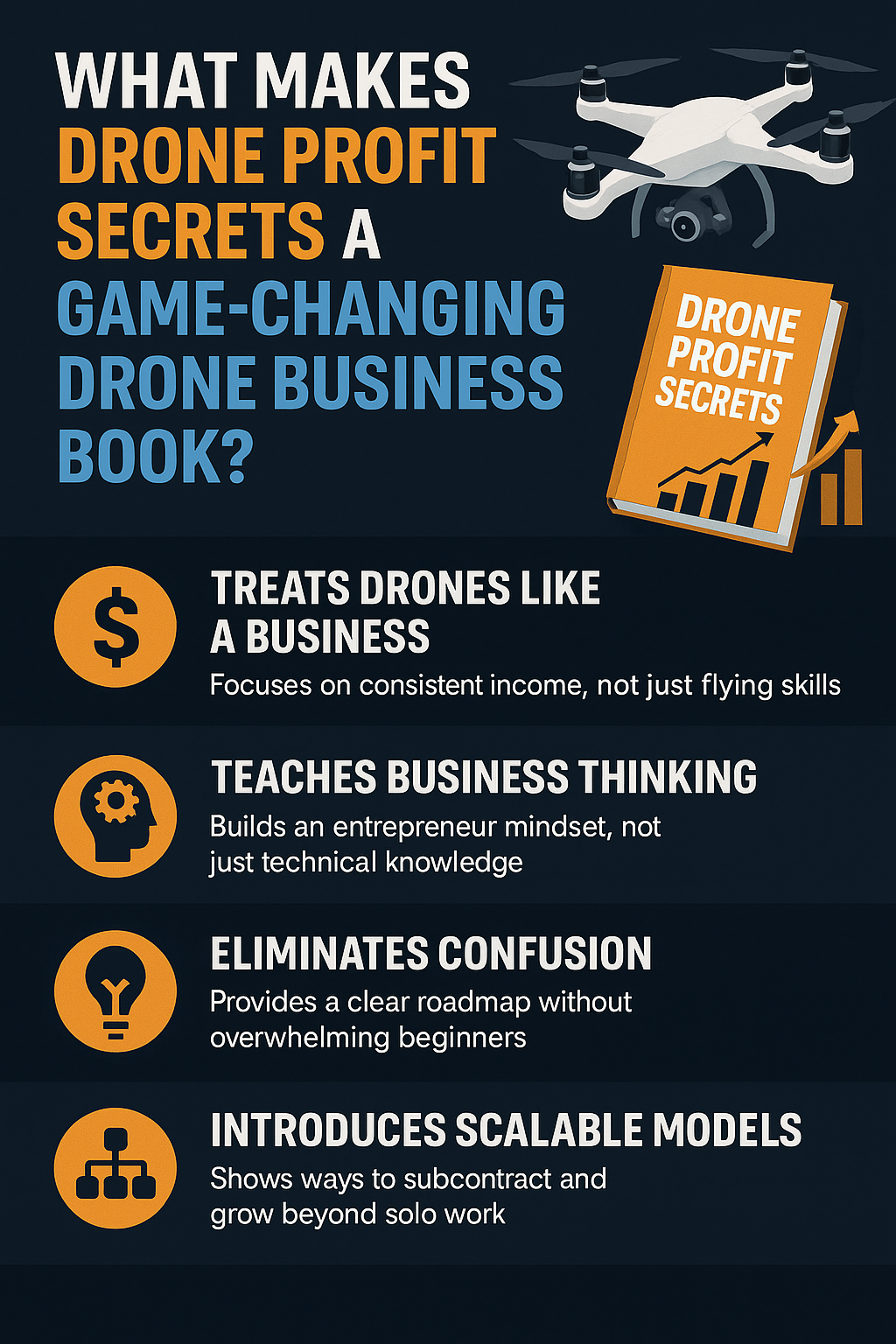 WHAT MAKES DRONE PROFIT SECRETS A GAME-CHANGING DRONE BUSINESS BOOK?

DRONE PROFIT SECRETS

$

TREATS DRONES LIKE A BUSINESS
Focuses on consistent income, not just flying skills

TEACHES BUSINESS THINKING
Builds an entrepreneur mindset, not just technical knowledge

ELIMINATES CONFUSION
Provides a clear roadmap without overwhelming beginners

INTRODUCES SCALABLE MODELS
Shows ways to subcontract and grow beyond solo work