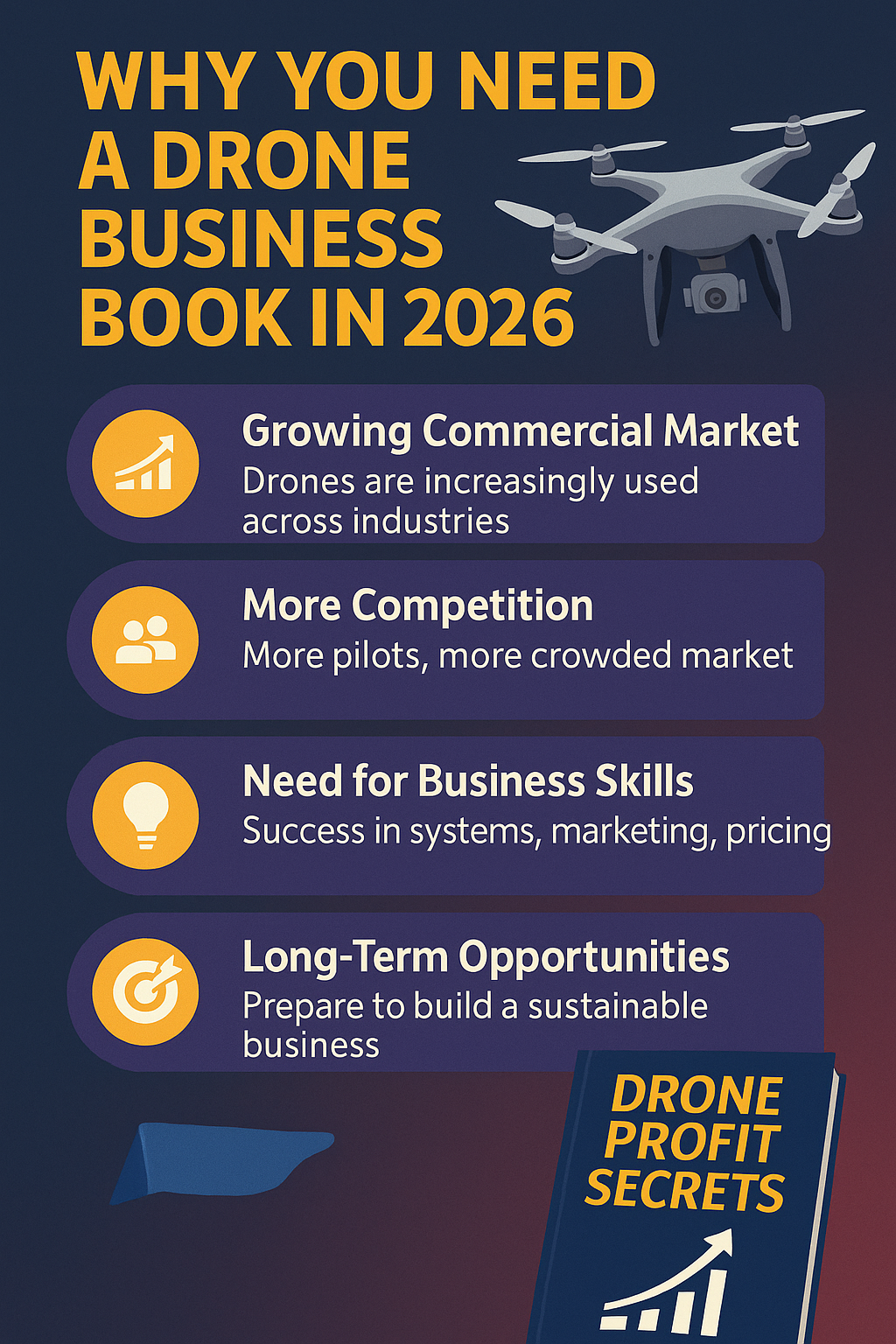 WHY YOU NEED A DRONE BUSINESS BOOK IN 2026

Growing Commercial Market
Drones are increasingly used across industries

More Competition
More pilots, more crowded market

Need for Business Skills
Success in systems, marketing, pricing

Long-Term Opportunities
Prepare to build a sustainable business

DRONE PROFIT SECRETS