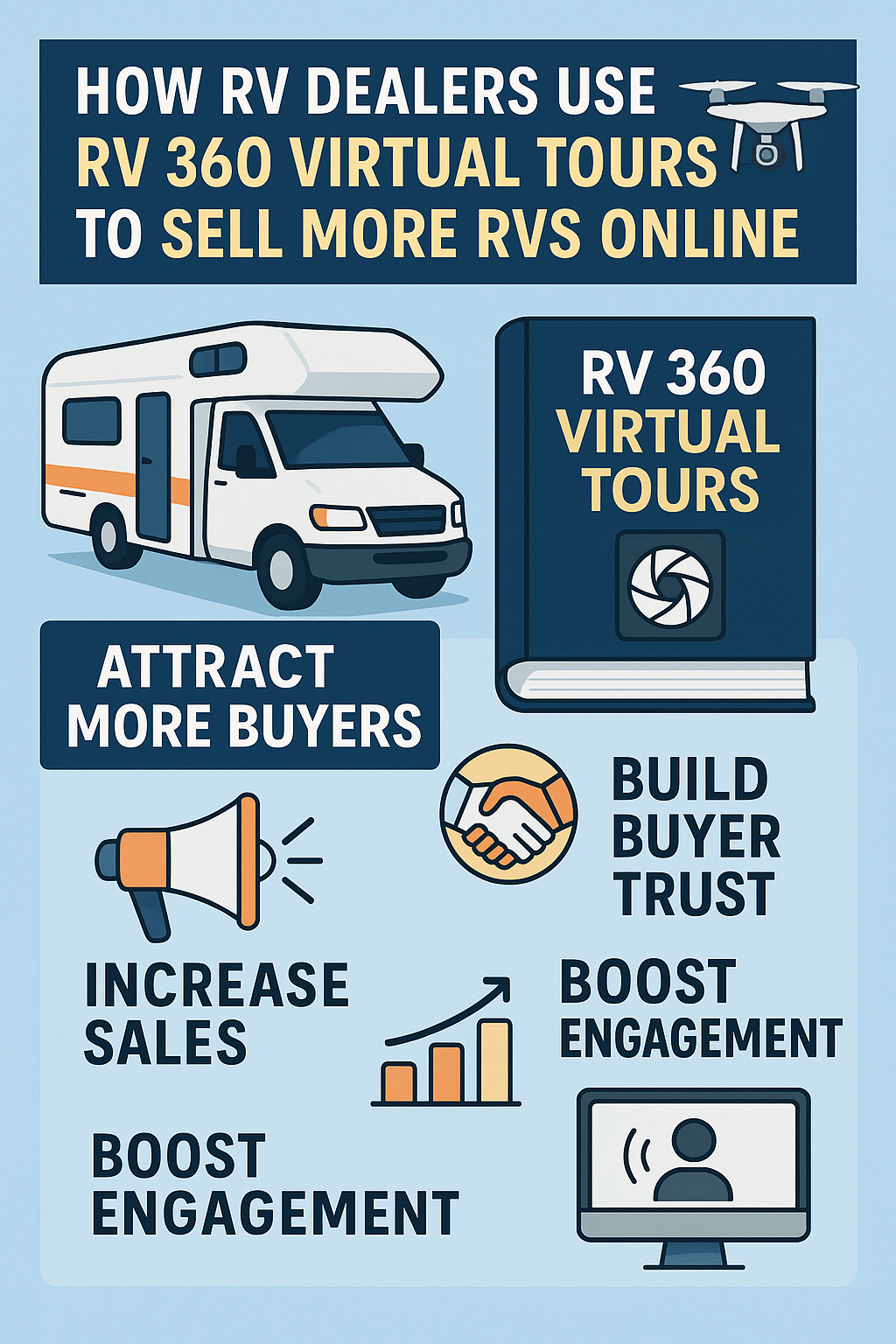 HOW RV DEALERS USE RV 360 VIRTUAL TOURS TO SELL MORE RVS ONLINE

RV 360 VIRTUAL TOURS

ATTRACT MORE BUYERS

BUILD BUYER TRUST

INCREASE SALES

BOOST ENGAGEMENT

BOOST ENGAGEMENT