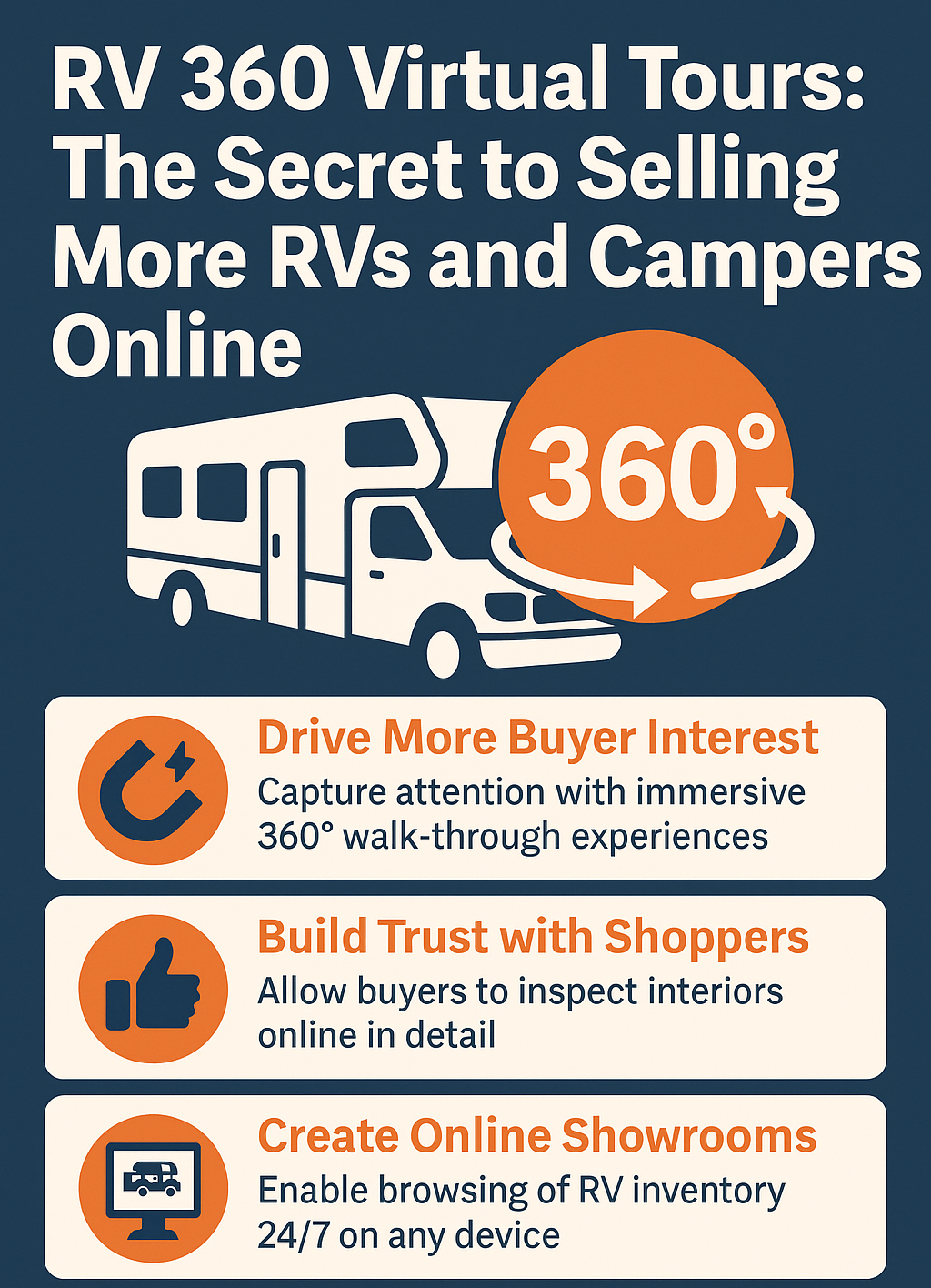 RV 360 Virtual Tours: The Secret to Selling More RVs and Campers Online

360°

Drive More Buyer Interest
Capture attention with immersive 360° walk-through experiences

Build Trust with Shoppers
Allow buyers to inspect interiors online in detail

Create Online Showrooms
Enable browsing of RV inventory 24/7 on any device