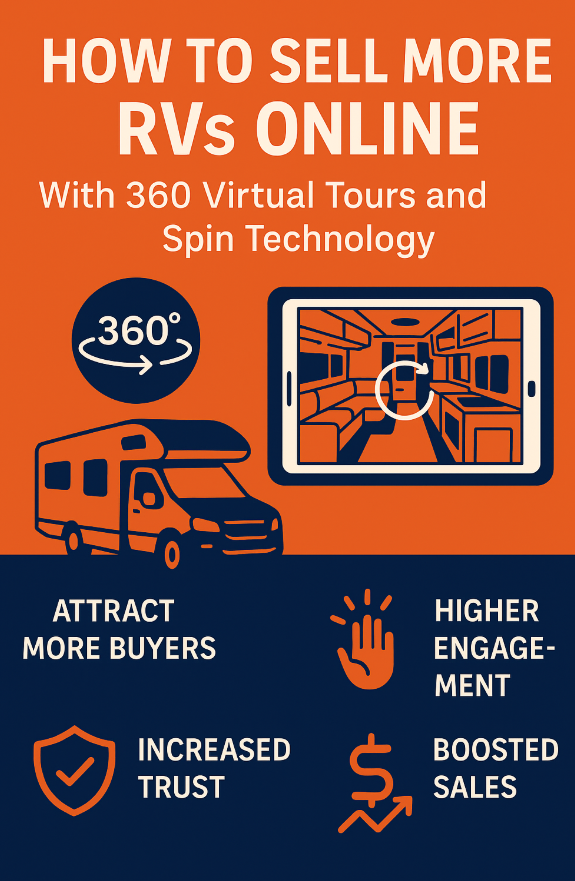 HOW TO SELL MORE RVs ONLINE

With 360 Virtual Tours and Spin Technology

360°

ATTRACT MORE BUYERS

HIGHER ENGAGEMENT

INCREASED TRUST

BOOSTED SALES