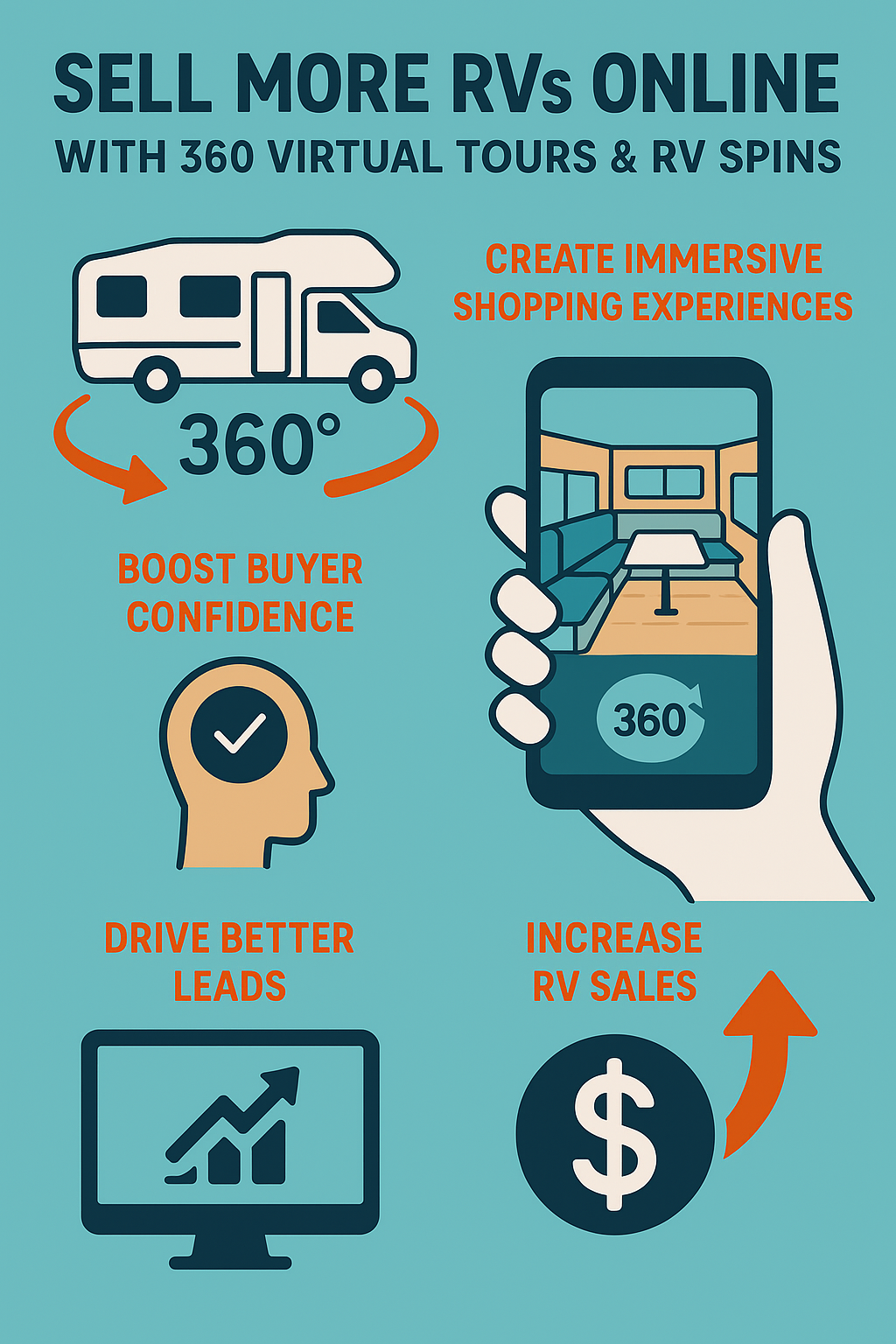 SELL MORE RVs ONLINE

WITH 360 VIRTUAL TOURS & RV SPINS

360°

CREATE IMMERSIVE SHOPPING EXPERIENCES

BOOST BUYER CONFIDENCE

360

DRIVE BETTER LEADS

INCREASE RV SALES

$