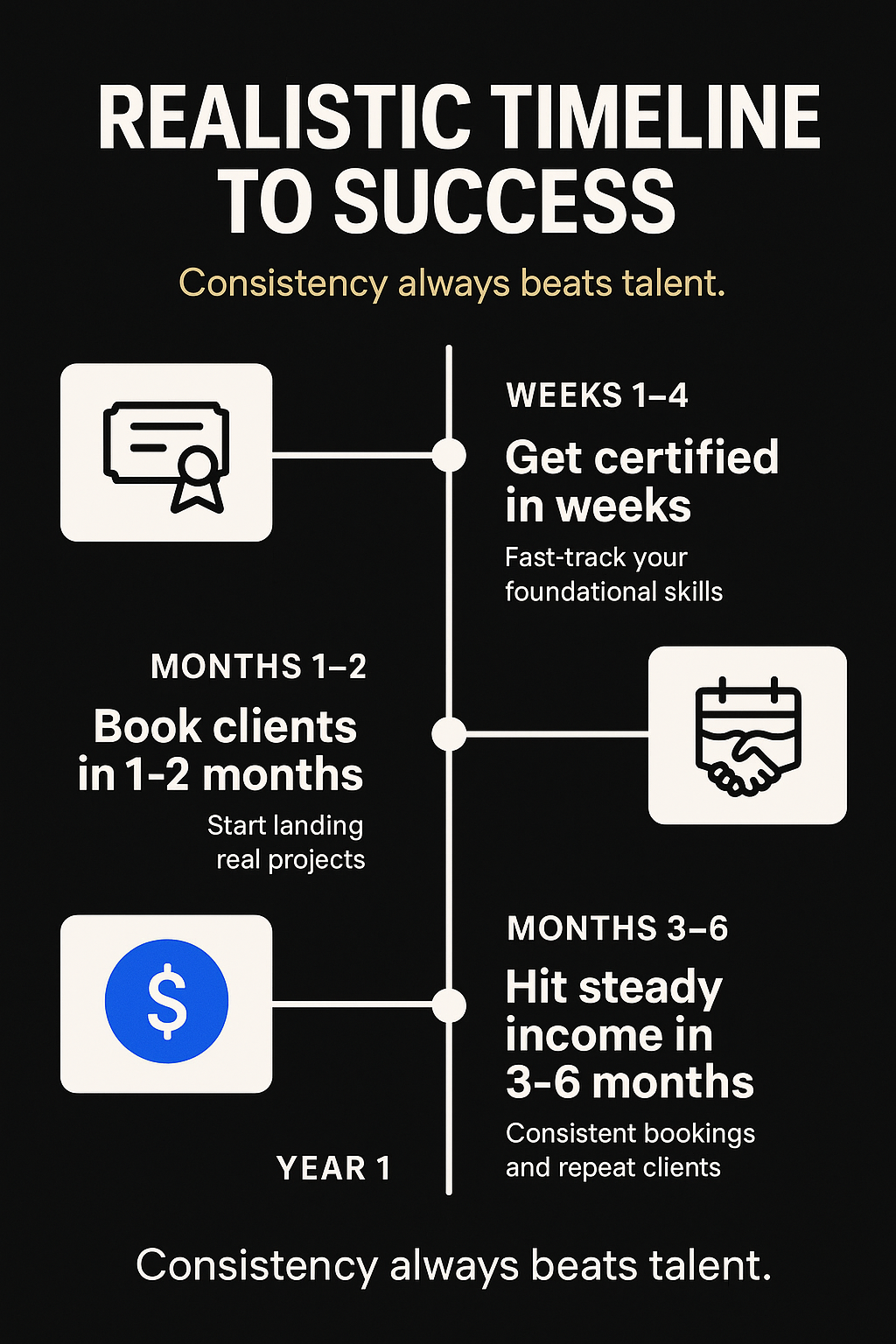 REALISTIC TIMELINE TO SUCCESS

Consistency always beats talent.

WEEKS 1–4

Get certified in weeks

Fast-track your foundational skills

MONTHS 1–2

Book clients in 1-2 months

Start landing real projects

MONTHS 3–6

Hit steady income in 3-6 months

Consistent bookings and repeat clients

YEAR 1

Consistency always beats talent.