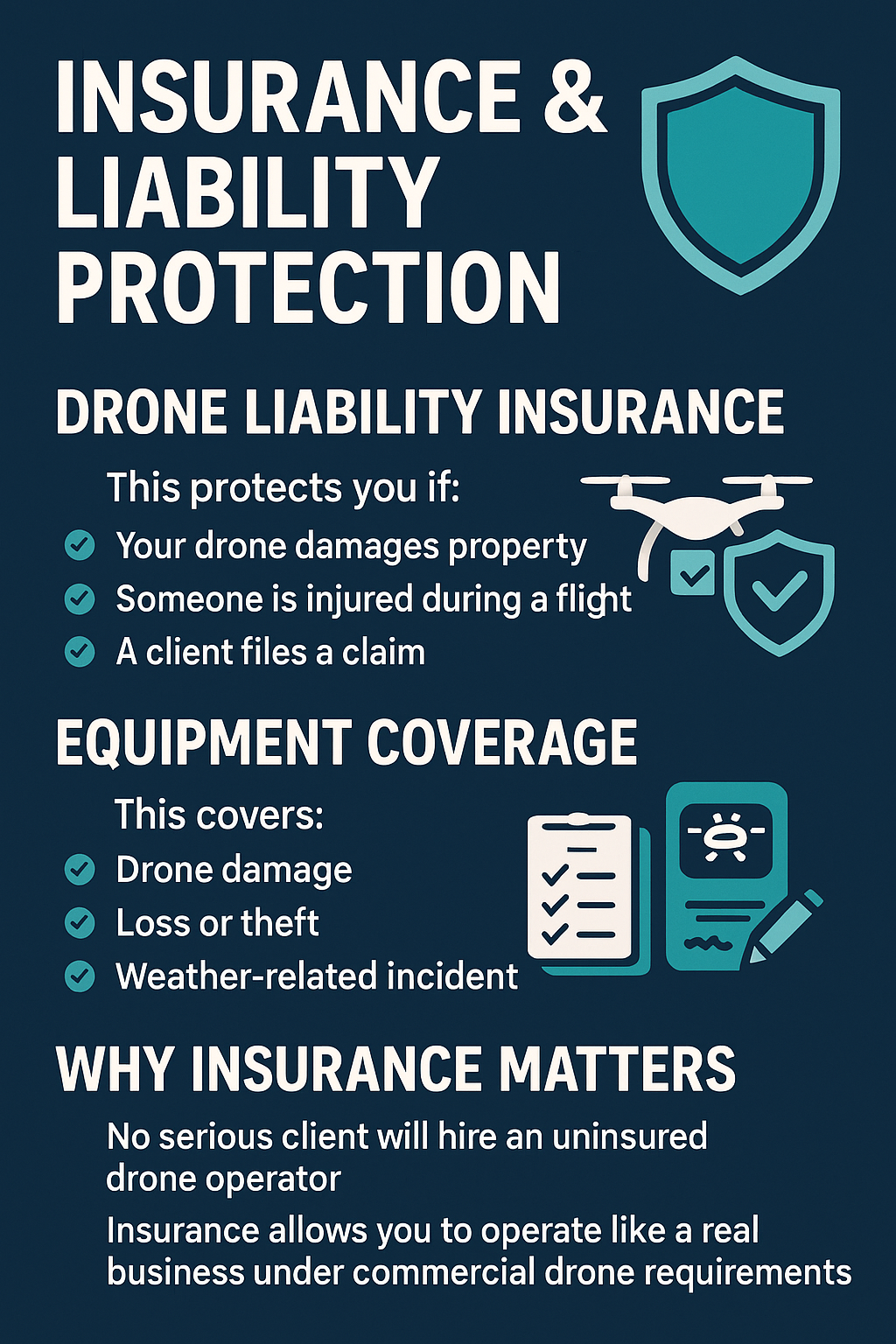 INSURANCE & LIABILITY PROTECTION

DRONE LIABILITY INSURANCE

This protects you if:

Your drone damages property

Someone is injured during a flight

A client files a claim

EQUIPMENT COVERAGE

This covers:

Drone damage

Loss or theft

Weather-related incident

WHY INSURANCE MATTERS

No serious client will hire an uninsured drone operator

Insurance allows you to operate like a real business under commercial drone requirements