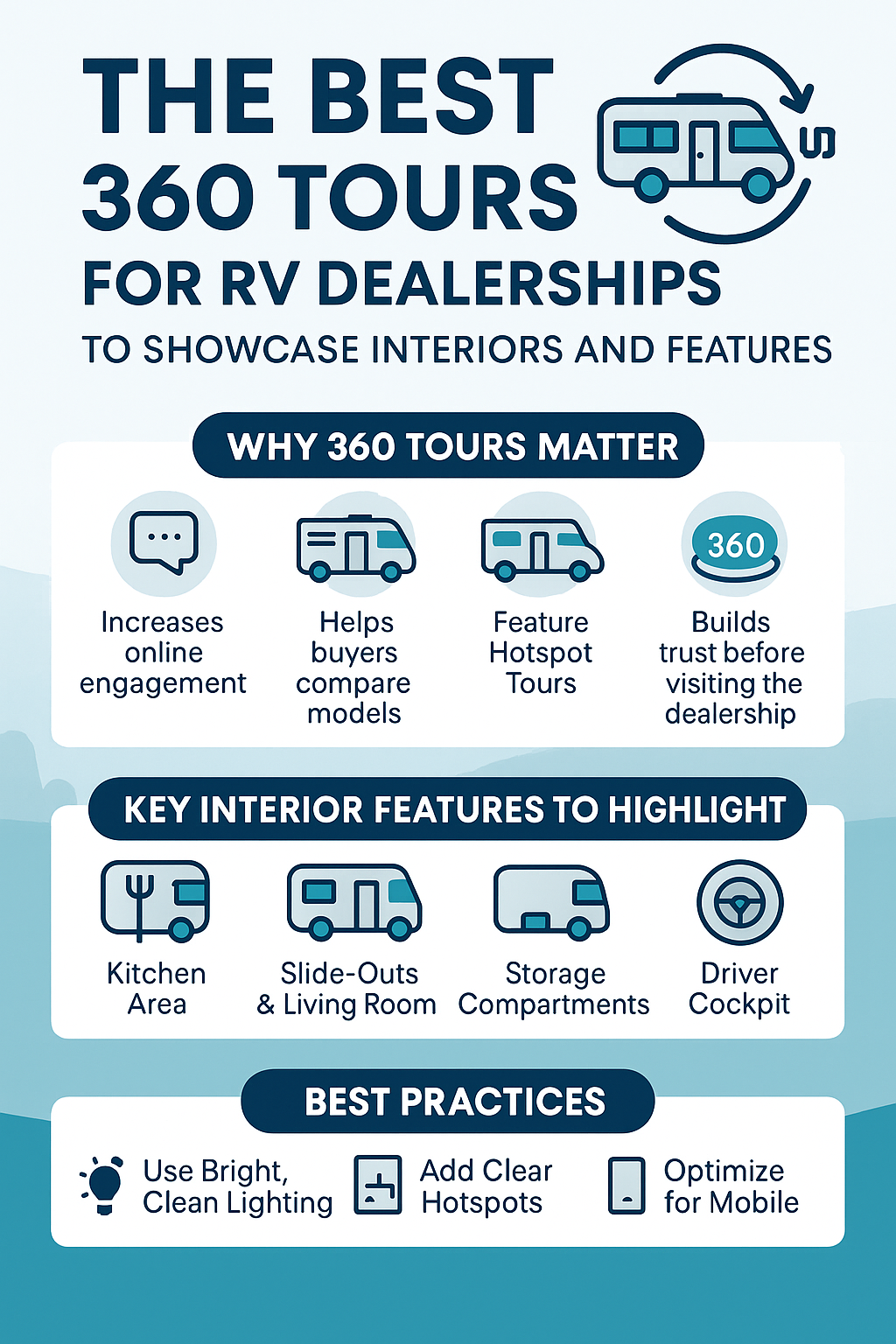 THE BEST 360 TOURS FOR RV DEALERSHIPS

TO SHOWCASE INTERIORS AND FEATURES

WHY 360 TOURS MATTER

Increases online engagement

Helps buyers compare models

Feature Hotspot Tours

360

Builds trust before visiting the dealership

KEY INTERIOR FEATURES TO HIGHLIGHT

Kitchen Area

Slide-Outs & Living Room

Storage Compartments

Driver Cockpit

BEST PRACTICES

Use Bright, Clean Lighting

Add Clear Hotspots

Optimize for Mobile