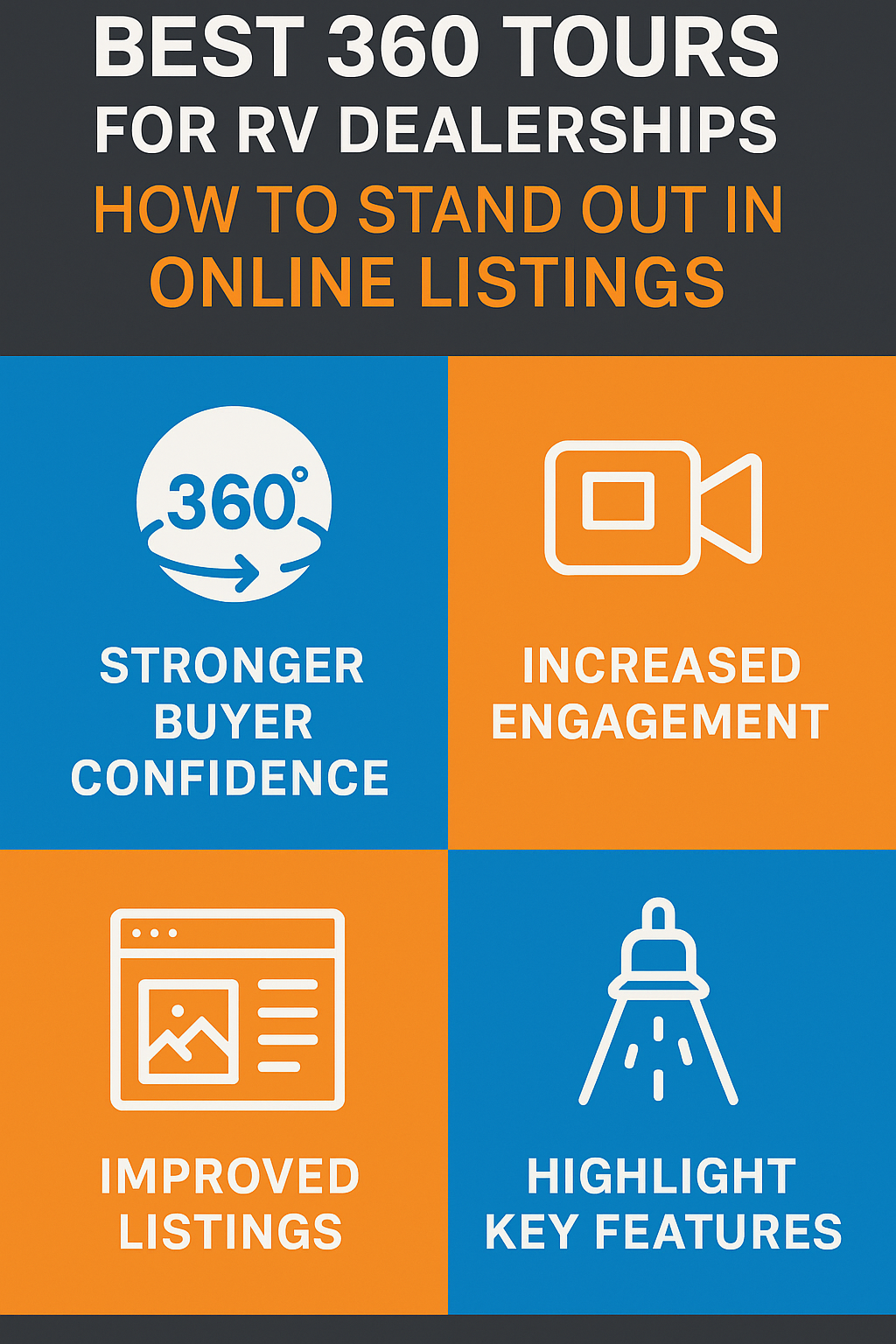 BEST 360 TOURS
FOR RV DEALERSHIPS
HOW TO STAND OUT IN ONLINE LISTINGS

360°

STRONGER BUYER CONFIDENCE

INCREASED ENGAGEMENT

IMPROVED LISTINGS

HIGHLIGHT KEY FEATURES