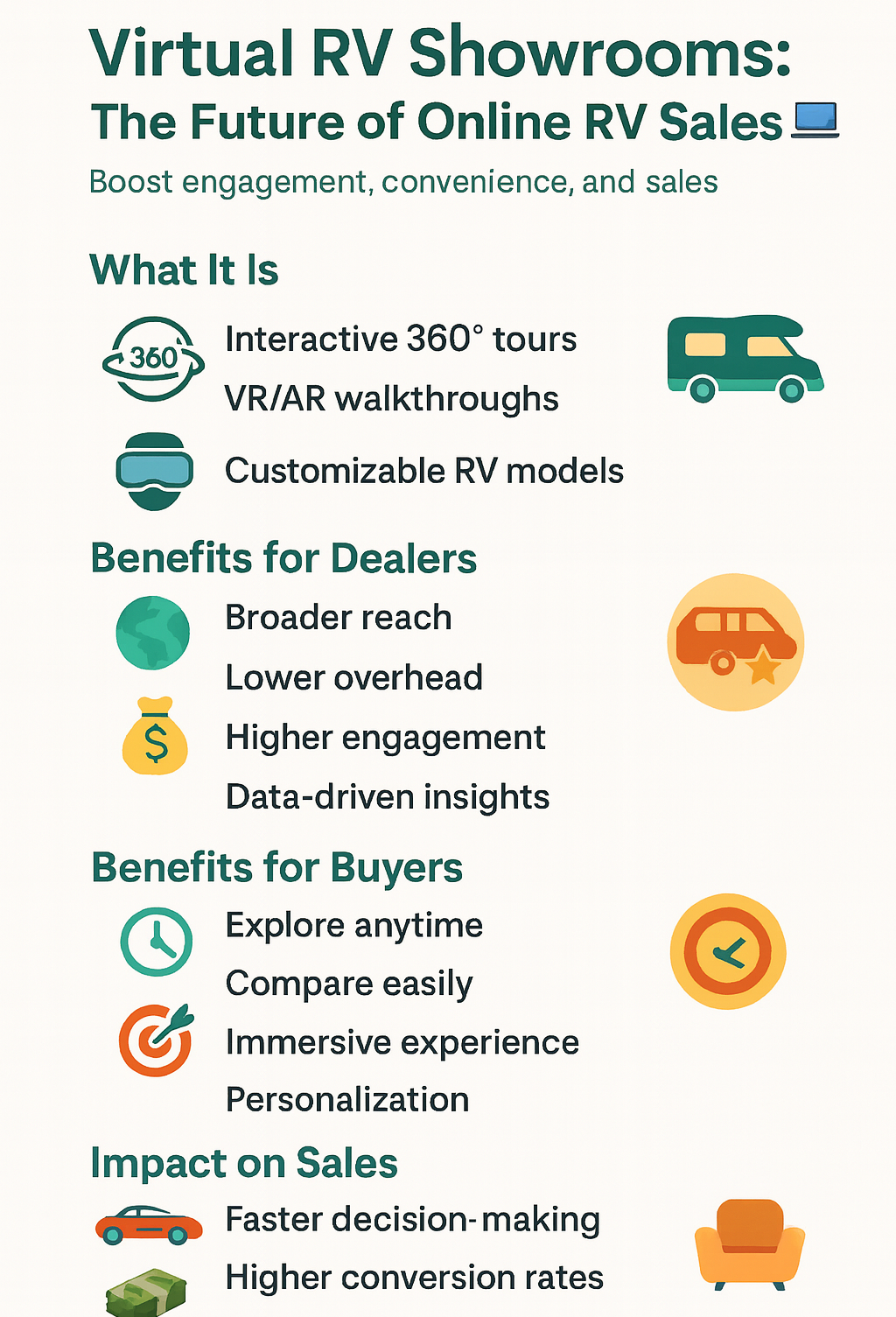 Virtual RV Showrooms:
The Future of Online RV Sales

Boost engagement, convenience, and sales

What It Is

360

Interactive 360° tours

VR/AR walkthroughs

Customizable RV models

Benefits for Dealers

Broader reach

Lower overhead

$

Higher engagement

Data-driven insights

Benefits for Buyers

Explore anytime

Compare easily

Immersive experience

Personalization

Impact on Sales

Faster decision-making

Higher conversion rates