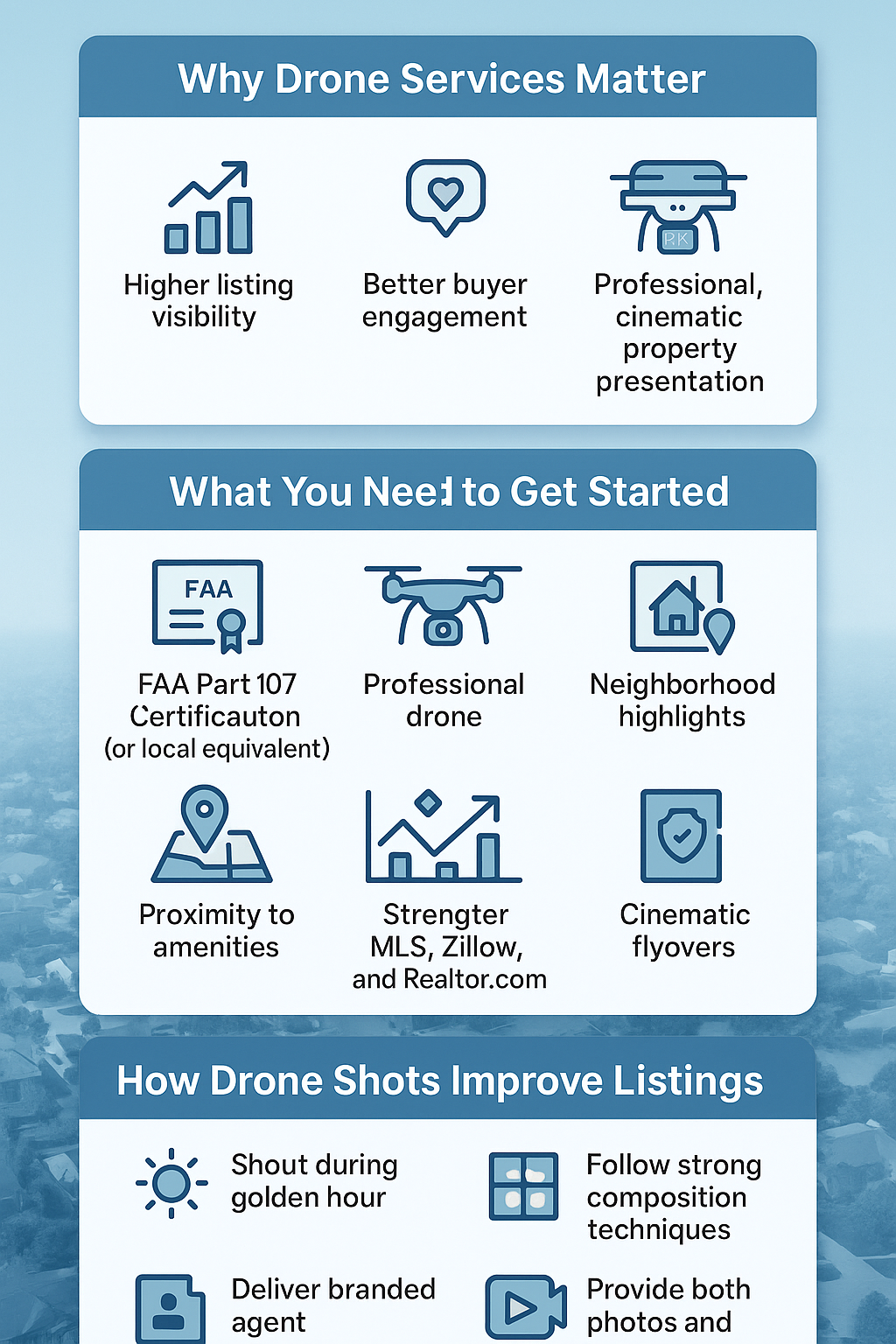 Why Drone Services Matter

Higher listing visibility

Better buyer engagement

PK

Professional, cinematic property presentation

What You Need to Get Started

FAA

FAA Part 107 Certificauton (or local equivalent)

Professional drone

Neighborhood highlights

Proximity to amenities

Strengter MLS, Zillow, and Realtor.com

Cinematic flyovers

How Drone Shots Improve Listings

Shout during golden hour

Follow strong composition techniques

Deliver branded agent

Provide both photos and