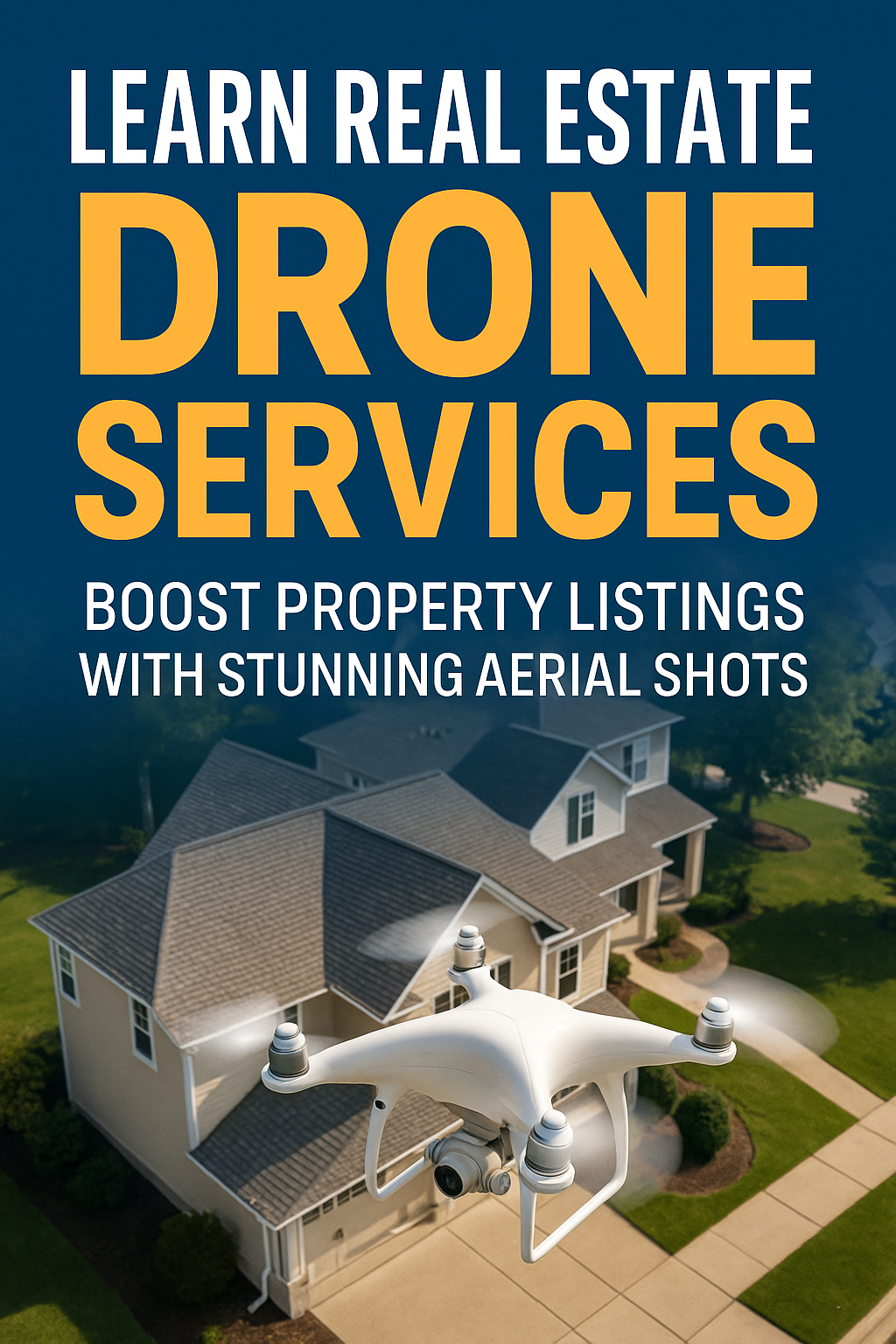 LEARN REAL ESTATE
DRONE SERVICES

BOOST PROPERTY LISTINGS WITH STUNNING AERIAL SHOTS