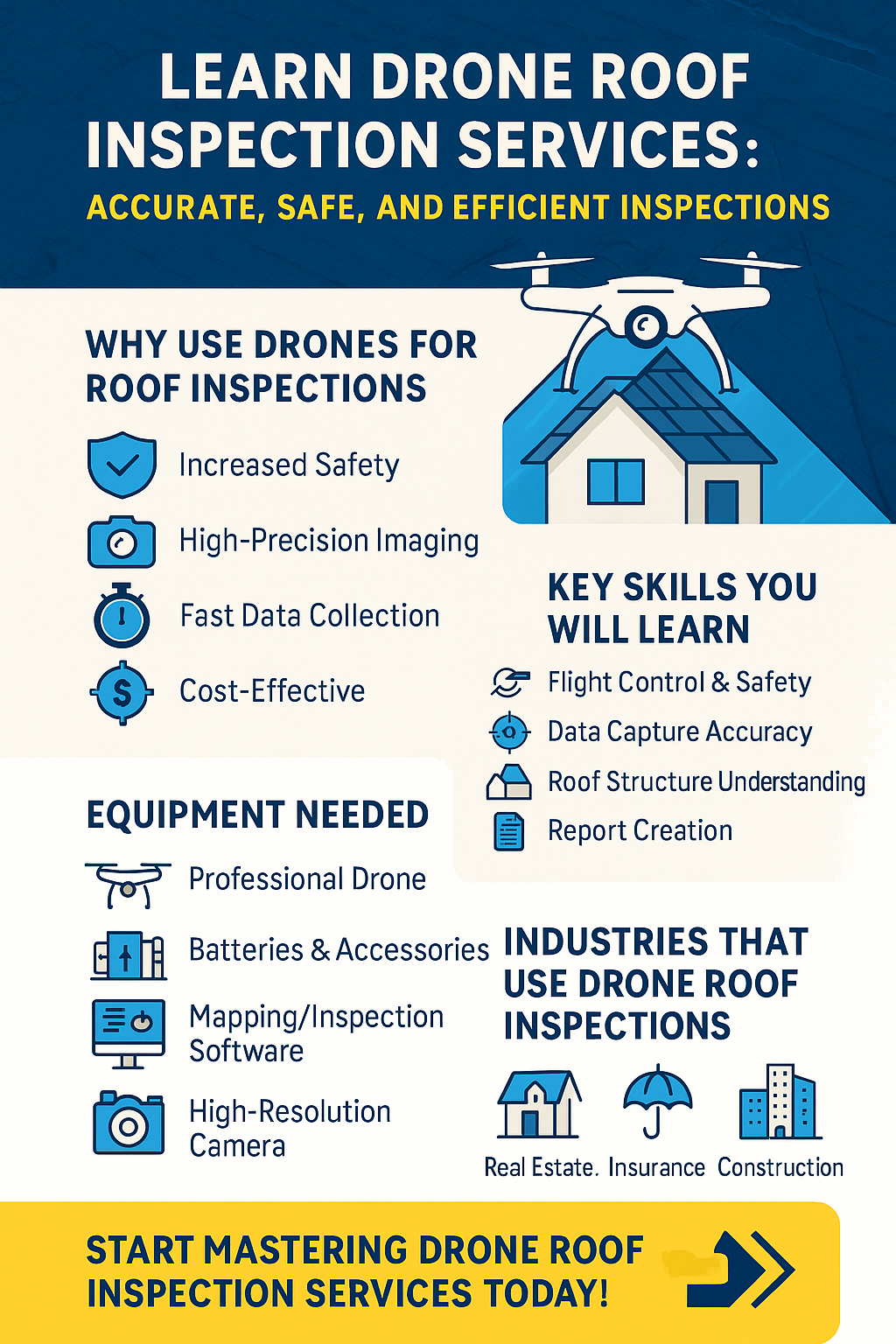 LEARN DRONE ROOF INSPECTION SERVICES:
ACCURATE, SAFE, AND EFFICIENT INSPECTIONS

WHY USE DRONES FOR ROOF INSPECTIONS

Increased Safety
High-Precision Imaging
Fast Data Collection
Cost-Effective

KEY SKILLS YOU WILL LEARN

Flight Control & Safety
Data Capture Accuracy
Roof Structure Understanding
Report Creation

EQUIPMENT NEEDED

Professional Drone
Batteries & Accessories
Mapping/Inspection Software
High-Resolution Camera

INDUSTRIES THAT USE DRONE ROOF INSPECTIONS

Real Estate. Insurance Construction

START MASTERING DRONE ROOF INSPECTION SERVICES TODAY!