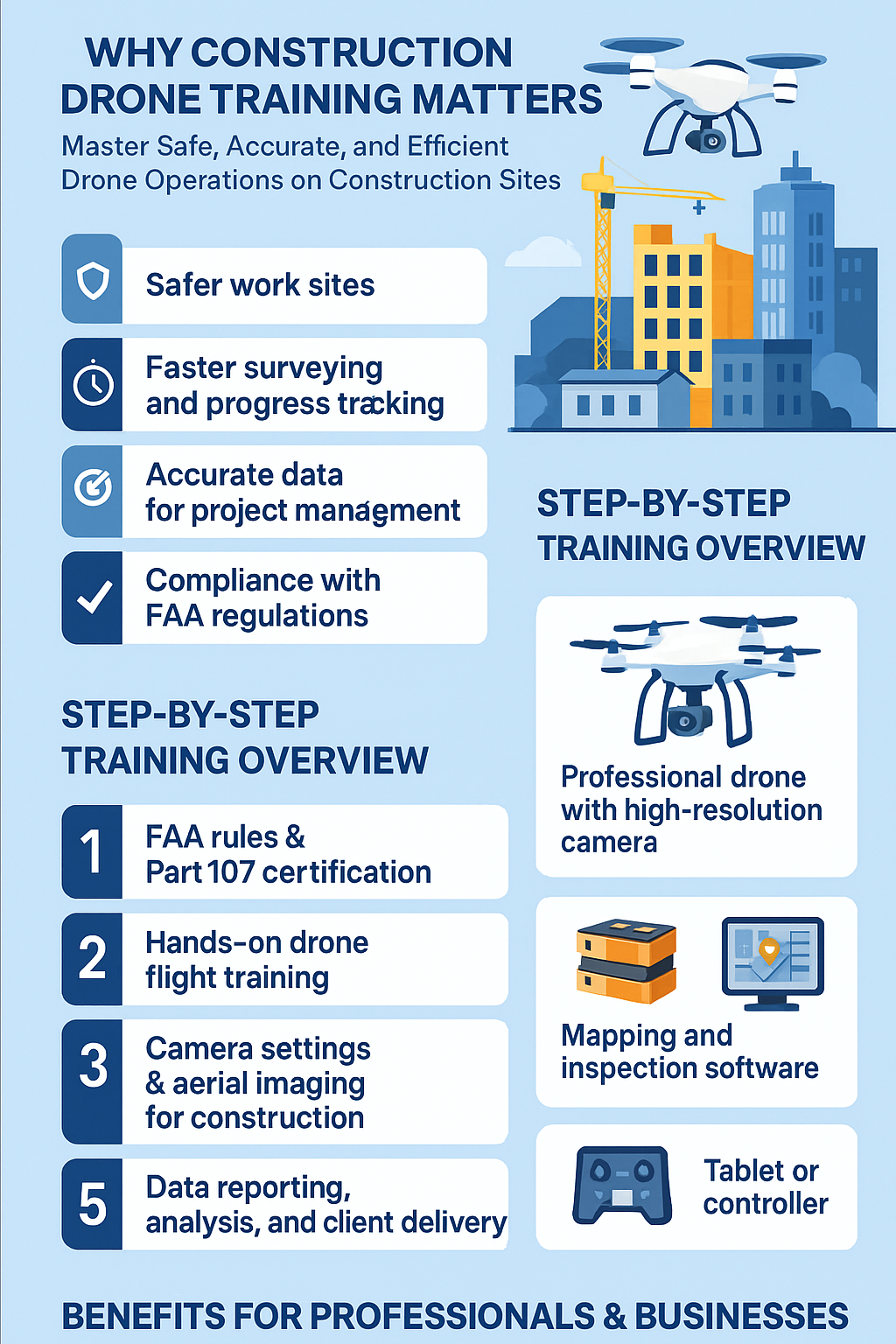 WHY CONSTRUCTION DRONE TRAINING MATTERS

Master Safe, Accurate, and Efficient Drone Operations on Construction Sites

Safer work sites

Faster surveying and progress tracking

Accurate data for project management

Compliance with FAA regulations

STEP-BY-STEP TRAINING OVERVIEW

1 FAA rules & Part 107 certification

2 Hands-on drone flight training

3 Camera settings & aerial imaging for construction

5 Data reporting, analysis, and client delivery

STEP-BY-STEP TRAINING OVERVIEW

Professional drone with high-resolution camera

Mapping and inspection software

Tablet or controller

BENEFITS FOR PROFESSIONALS & BUSINESSES