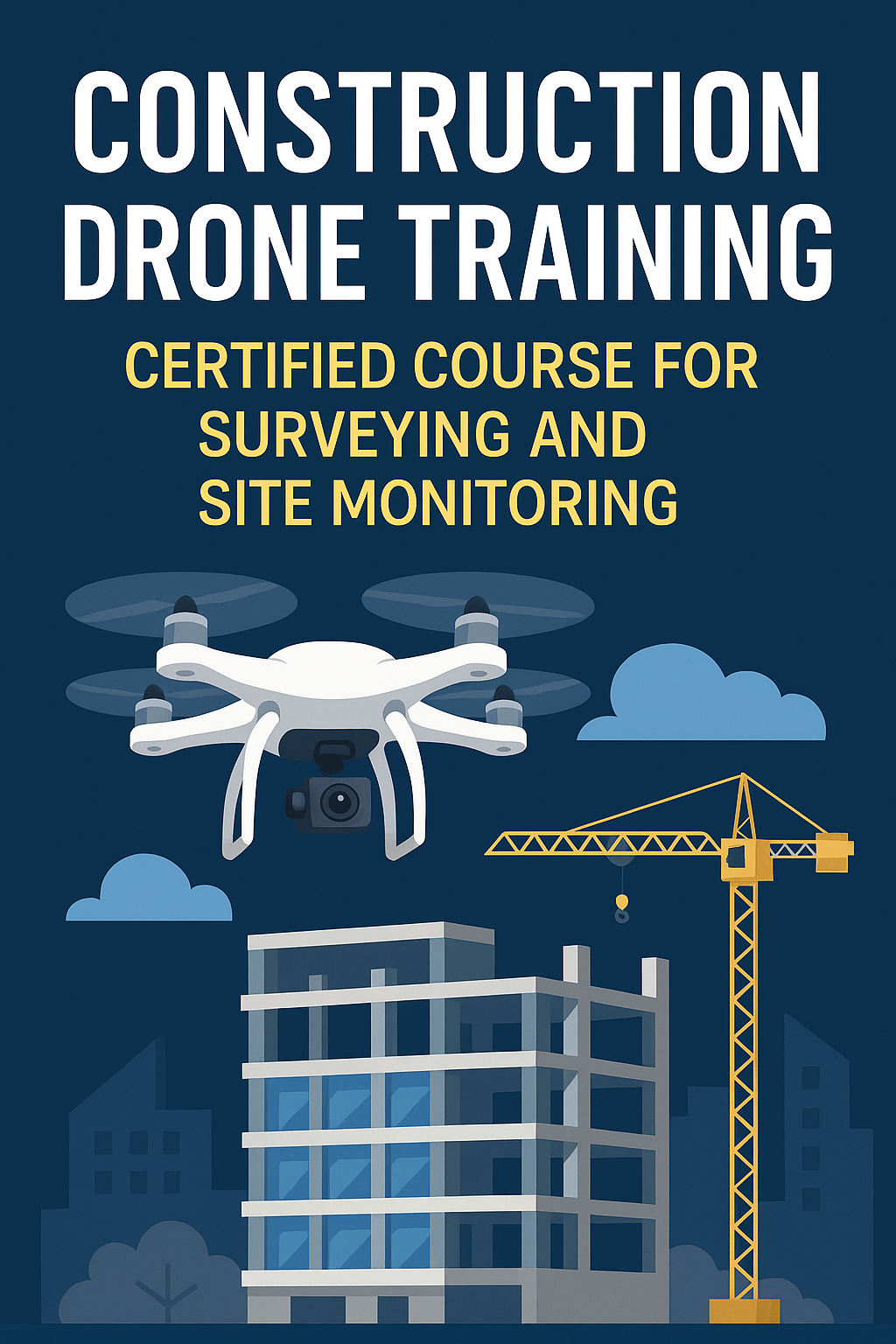 CONSTRUCTION DRONE TRAINING

CERTIFIED COURSE FOR SURVEYING AND SITE MONITORING