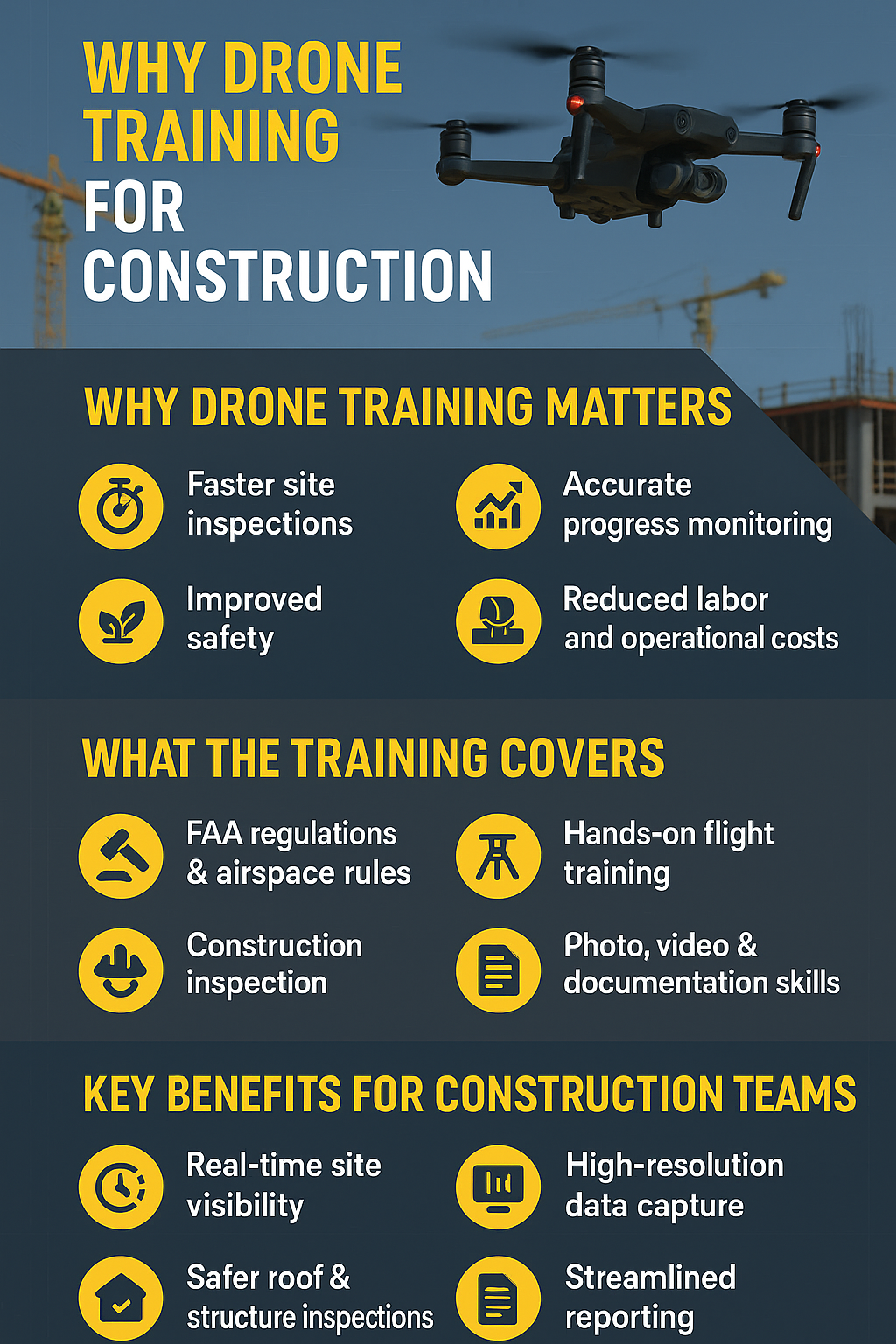 WHY DRONE TRAINING FOR CONSTRUCTION

WHY DRONE TRAINING MATTERS

Faster site inspections

Accurate progress monitoring

Improved safety

Reduced labor and operational costs

WHAT THE TRAINING COVERS

FAA regulations & airspace rules

Hands-on flight training

Construction inspection

Photo, video & documentation skills

KEY BENEFITS FOR CONSTRUCTION TEAMS

Real-time site visibility

High-resolution data capture

Safer roof & structure inspections

Streamlined reporting