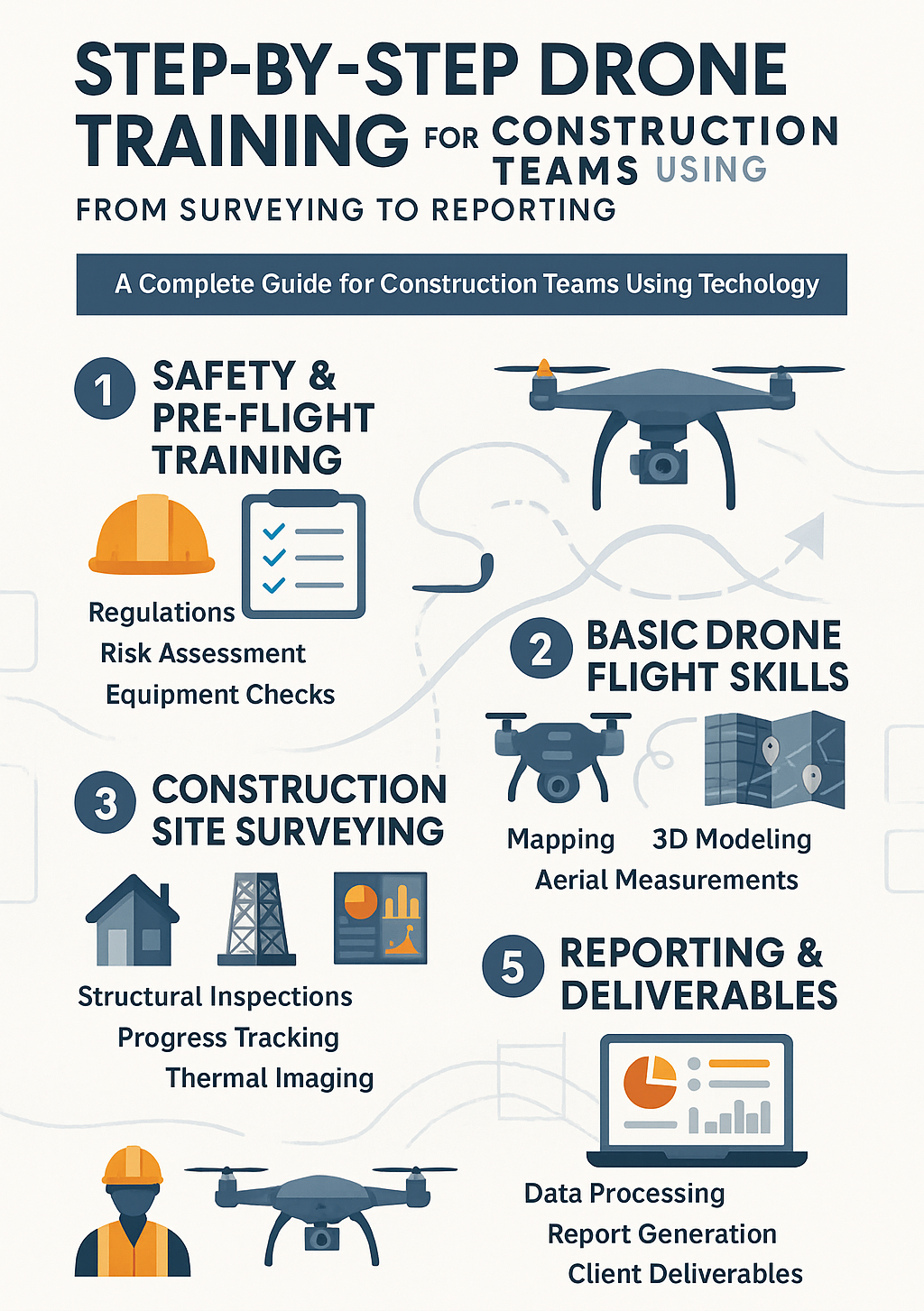 STEP-BY-STEP DRONE TRAINING FOR CONSTRUCTION TEAMS USING

FROM SURVEYING TO REPORTING

A Complete Guide for Construction Teams Using Techology

1 SAFETY & PRE-FLIGHT TRAINING

Regulations
Risk Assessment
Equipment Checks

2 BASIC DRONE FLIGHT SKILLS

Mapping
3D Modeling
Aerial Measurements

3 CONSTRUCTION SITE SURVEYING

Structural Inspections
Progress Tracking
Thermal Imaging

5 REPORTING & DELIVERABLES

Data Processing
Report Generation
Client Deliverables