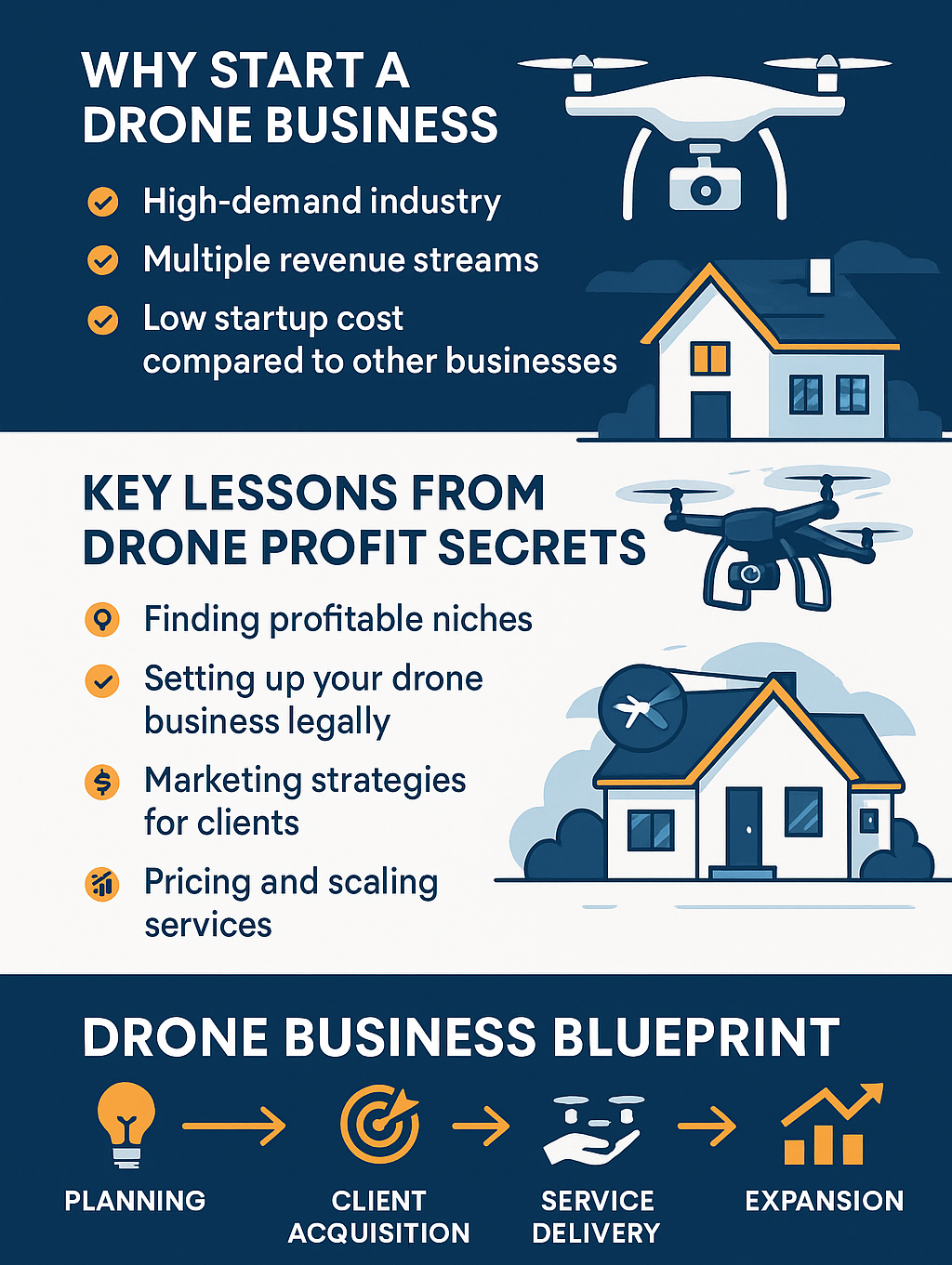 WHY START A DRONE BUSINESS

High-demand industry

Multiple revenue streams

Low startup cost compared to other businesses

KEY LESSONS FROM DRONE PROFIT SECRETS

Finding profitable niches

Setting up your drone business legally

Marketing strategies for clients

Pricing and scaling services

DRONE BUSINESS BLUEPRINT

PLANNING

CLIENT ACQUISITION

SERVICE DELIVERY

EXPANSION