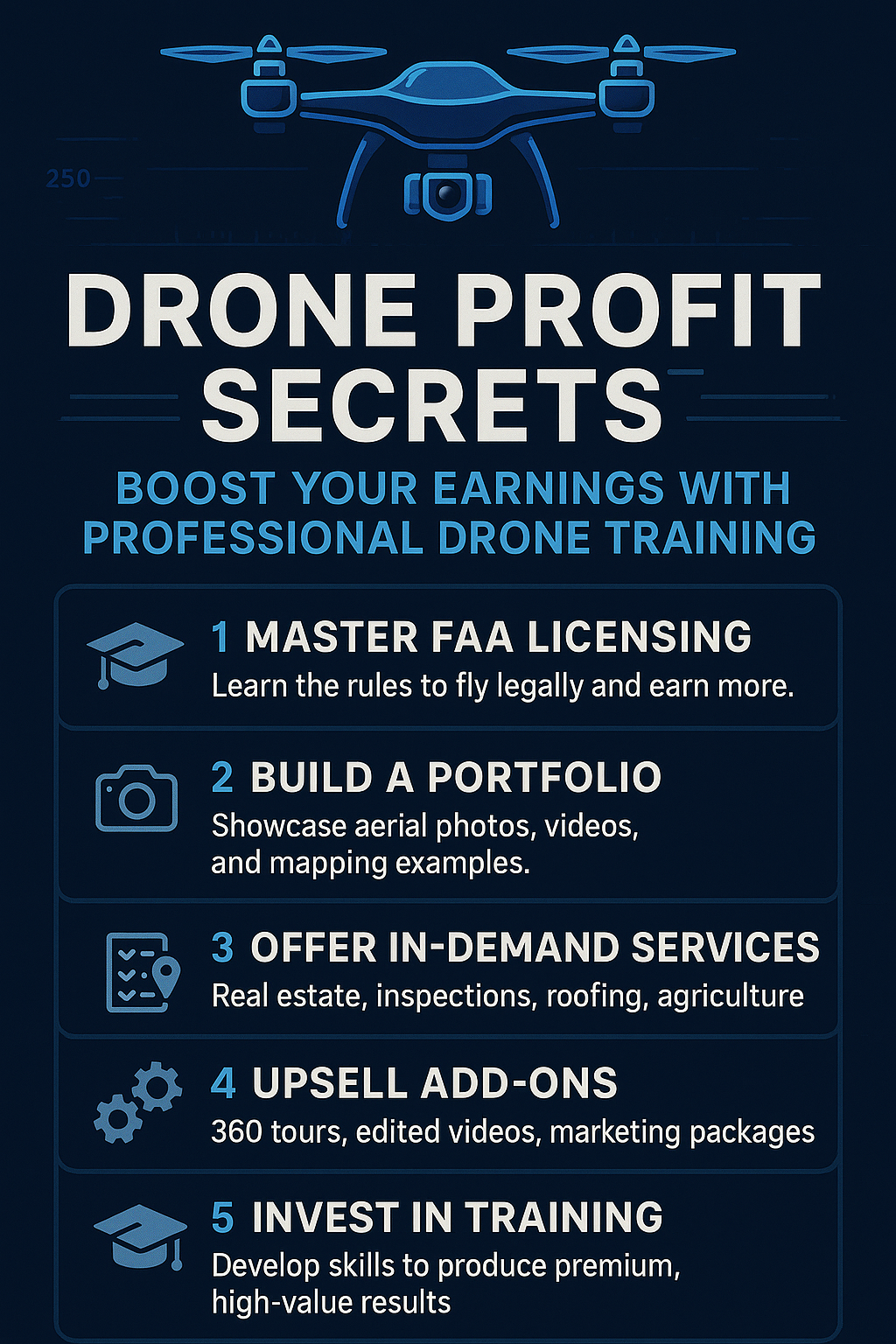 250

DRONE PROFIT SECRETS

BOOST YOUR EARNINGS WITH PROFESSIONAL DRONE TRAINING

1 MASTER FAA LICENSING
Learn the rules to fly legally and earn more.

2 BUILD A PORTFOLIO
Showcase aerial photos, videos, and mapping examples.

3 OFFER IN-DEMAND SERVICES
Real estate, inspections, roofing, agriculture

4 UPSELL ADD-ONS
360 tours, edited videos, marketing packages

5 INVEST IN TRAINING
Develop skills to produce premium, high-value results