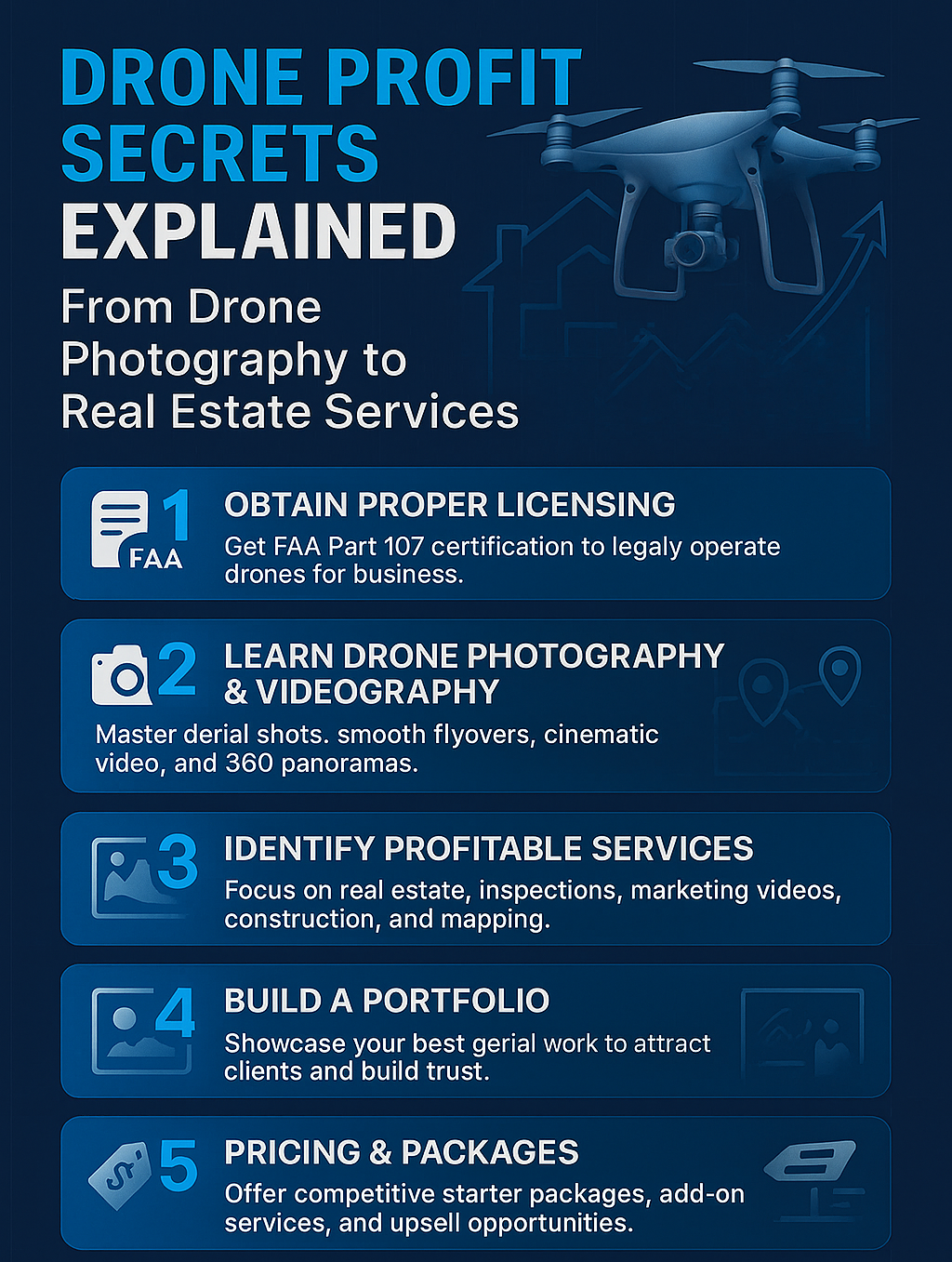 DRONE PROFIT SECRETS EXPLAINED

From Drone Photography to Real Estate Services

FAA 1 OBTAIN PROPER LICENSING
Get FAA Part 107 certification to legaly operate drones for business.

2 LEARN DRONE PHOTOGRAPHY & VIDEOGRAPHY
Master derial shots. smooth flyovers, cinematic video, and 360 panoramas.

3 IDENTIFY PROFITABLE SERVICES
Focus on real estate, inspections, marketing videos, construction, and mapping.

4 BUILD A PORTFOLIO
Showcase your best gerial work to attract clients and build trust.

5 PRICING & PACKAGES
Offer competitive starter packages, add-on services, and upsell opportunities.