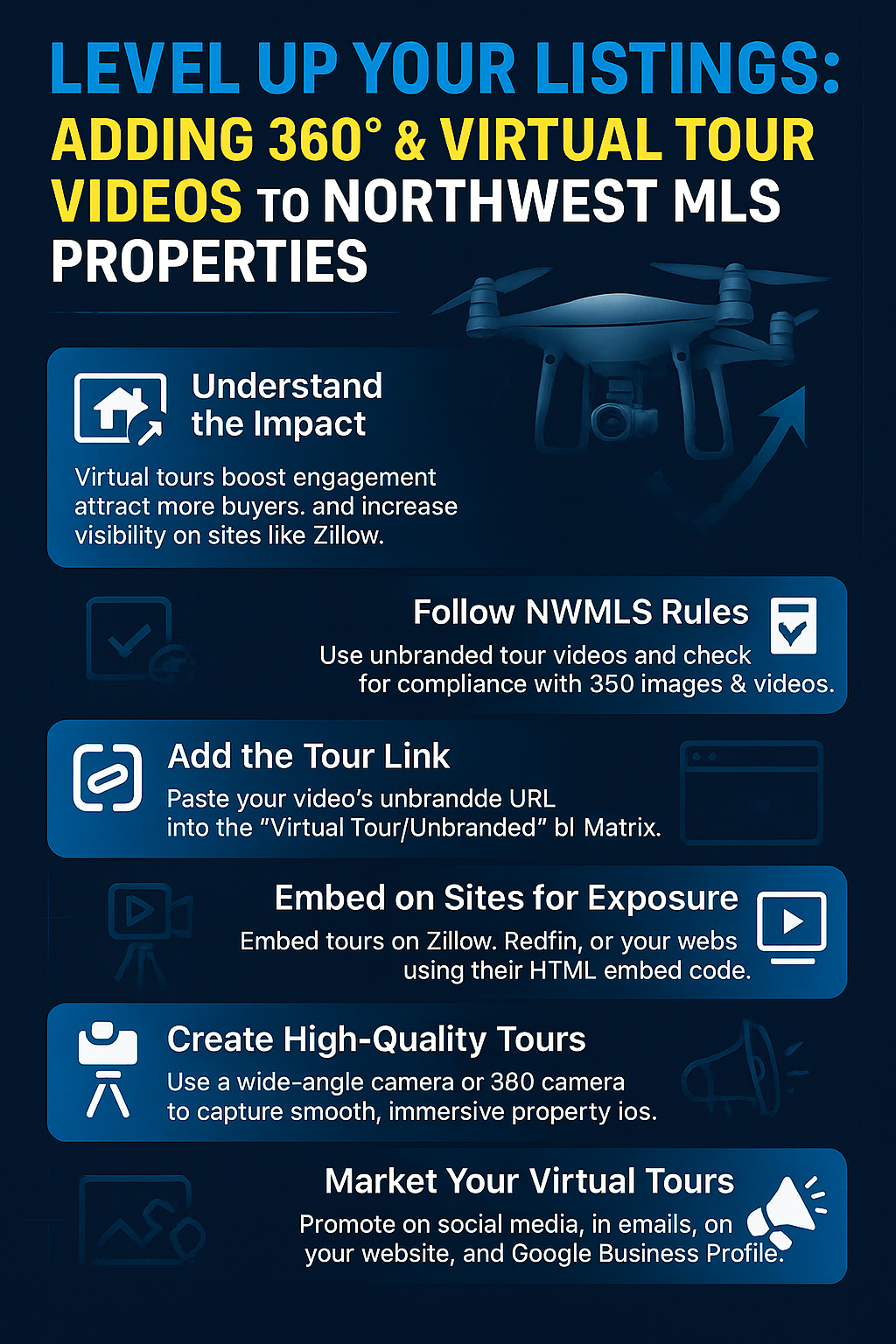 LEVEL UP YOUR LISTINGS: ADDING 360° & VIRTUAL TOUR VIDEOS TO NORTHWEST MLS PROPERTIES

Understand the Impact

Virtual tours boost engagement attract more buyers. and increase visibility on sites like Zillow.

Follow NWMLS Rules

Use unbranded tour videos and check for compliance with 350 images & videos.

Add the Tour Link

Paste your video's unbrandde URL into the "Virtual Tour/Unbranded" bl Matrix.

Embed on Sites for Exposure

Embed tours on Zillow. Redfin, or your webs using their HTML embed code.

Create High-Quality Tours

Use a wide-angle camera or 380 camera to capture smooth, immersive property ios.

Market Your Virtual Tours

Promote on social media, in emails, on your website, and Google Business Profile.