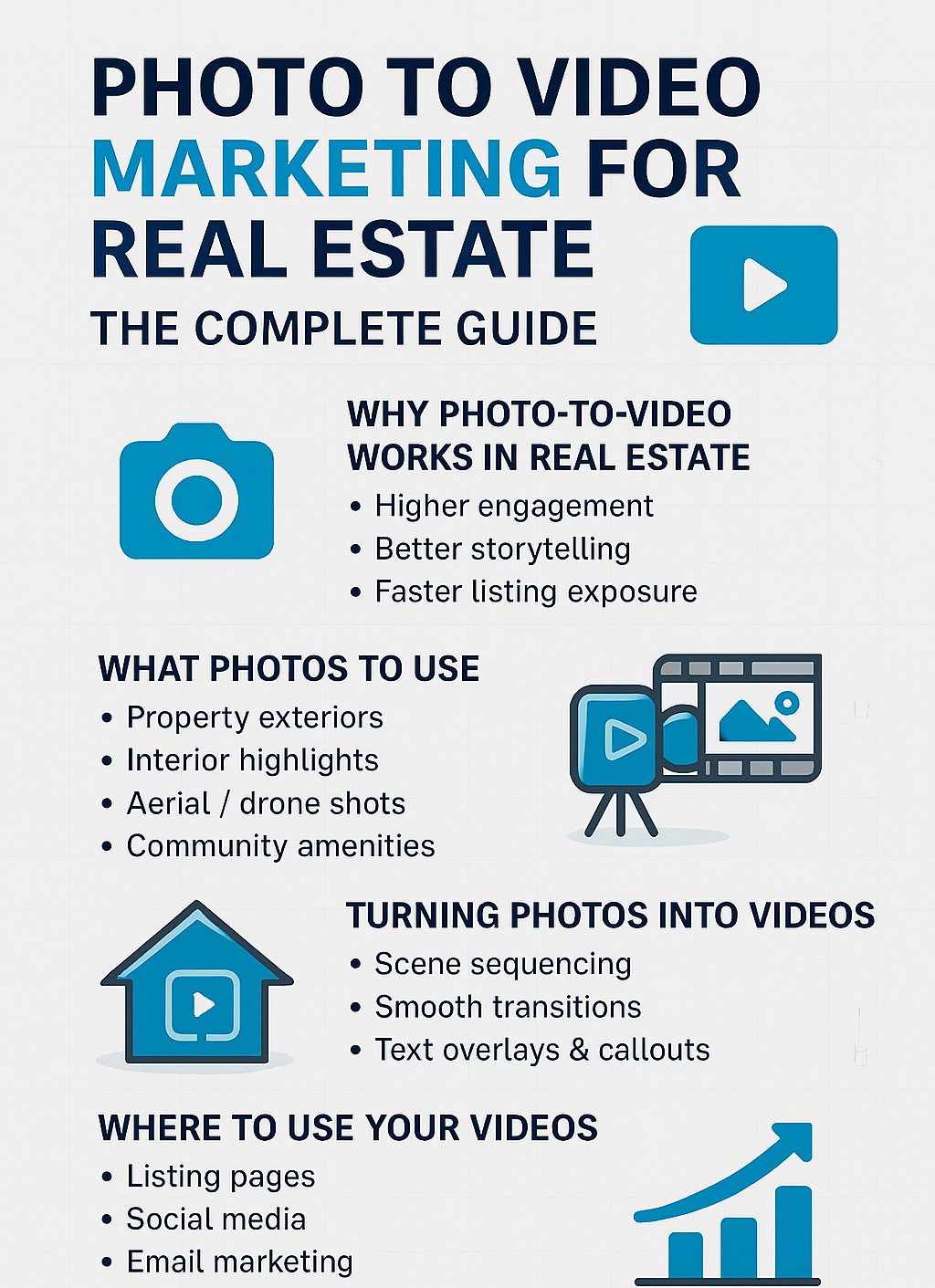 PHOTO TO VIDEO MARKETING FOR REAL ESTATE

THE COMPLETE GUIDE

WHY PHOTO-TO-VIDEO WORKS IN REAL ESTATE

• Higher engagement
• Better storytelling
• Faster listing exposure

WHAT PHOTOS TO USE

• Property exteriors
• Interior highlights
• Aerial / drone shots
• Community amenities

TURNING PHOTOS INTO VIDEOS

• Scene sequencing
• Smooth transitions
• Text overlays & callouts

WHERE TO USE YOUR VIDEOS

• Listing pages
• Social media
• Email marketing