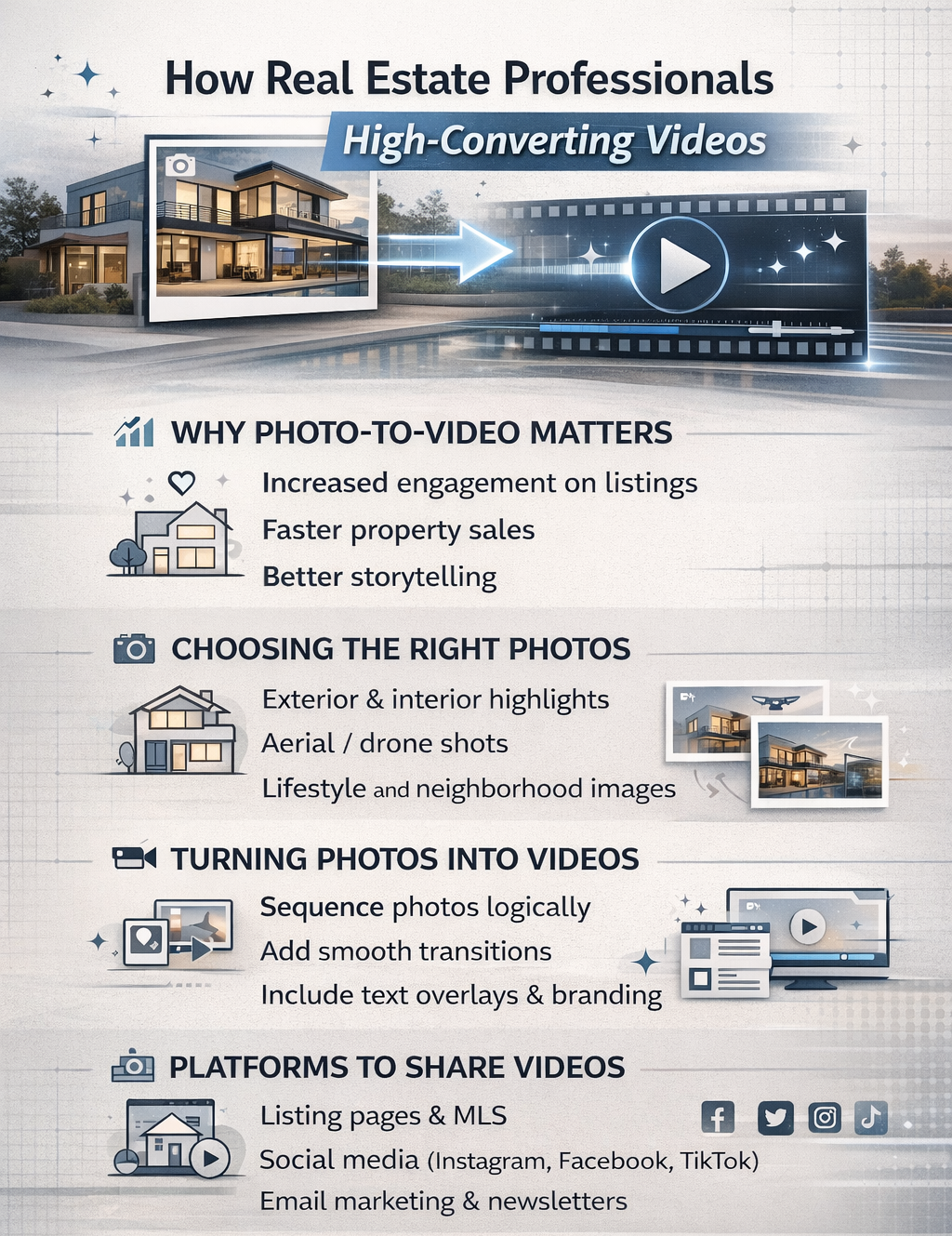 How Real Estate Professionals

High-Converting Videos

WHY PHOTO-TO-VIDEO MATTERS

Increased engagement on listings

Faster property sales

Better storytelling

CHOOSING THE RIGHT PHOTOS

Exterior & interior highlights

Aerial / drone shots

Lifestyle and neighborhood images

TURNING PHOTOS INTO VIDEOS

Sequence photos logically

Add smooth transitions

Include text overlays & branding

PLATFORMS TO SHARE VIDEOS

Listing pages & MLS

Social media (Instagram, Facebook, TikTok)

Email marketing & newsletters