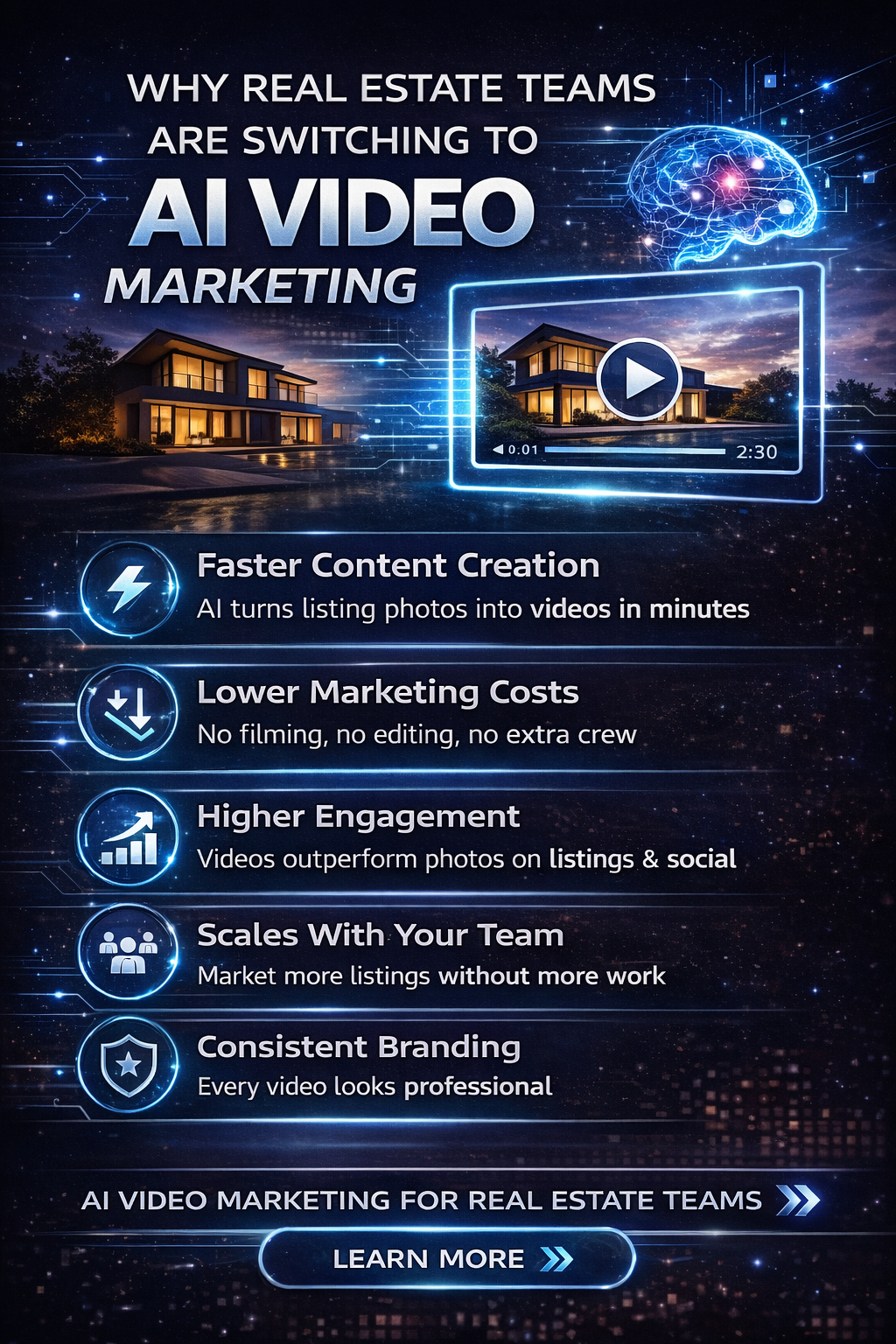 WHY REAL ESTATE TEAMS ARE SWITCHING TO
AI VIDEO
MARKETING

0:01
2:30

Faster Content Creation
AI turns listing photos into videos in minutes

Lower Marketing Costs
No filming, no editing, no extra crew

Higher Engagement
Videos outperform photos on listings & social

Scales With Your Team
Market more listings without more work

Consistent Branding
Every video looks professional

AI VIDEO MARKETING FOR REAL ESTATE TEAMS

LEARN MORE