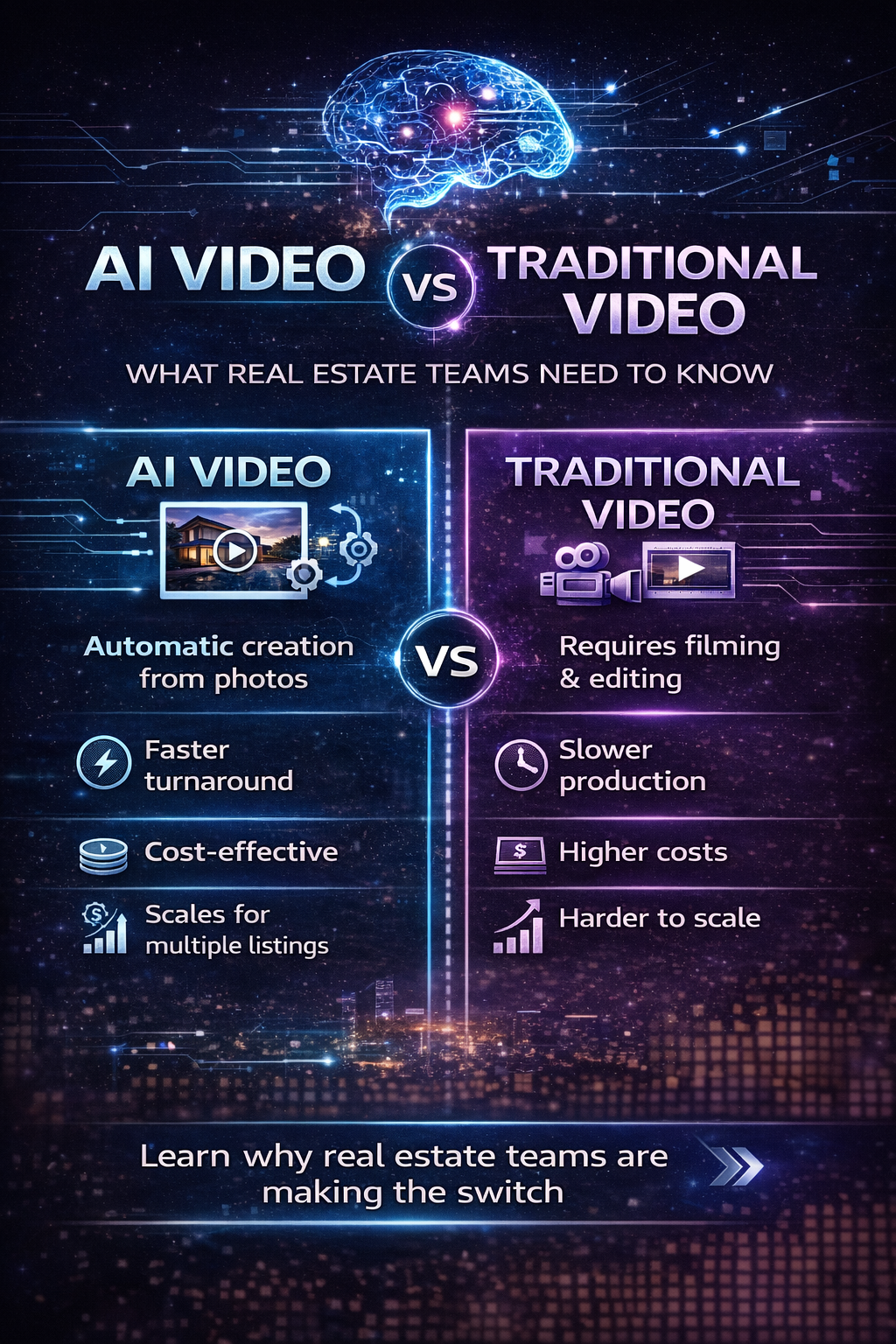 AI VIDEO VS TRADITIONAL VIDEO

WHAT REAL ESTATE TEAMS NEED TO KNOW

AI VIDEO

Automatic creation from photos

Faster turnaround

Cost-effective

Scales for multiple listings

VS

TRADITIONAL VIDEO

Requires filming & editing

Slower production

$

Higher costs

Harder to scale

Learn why real estate teams are making the switch