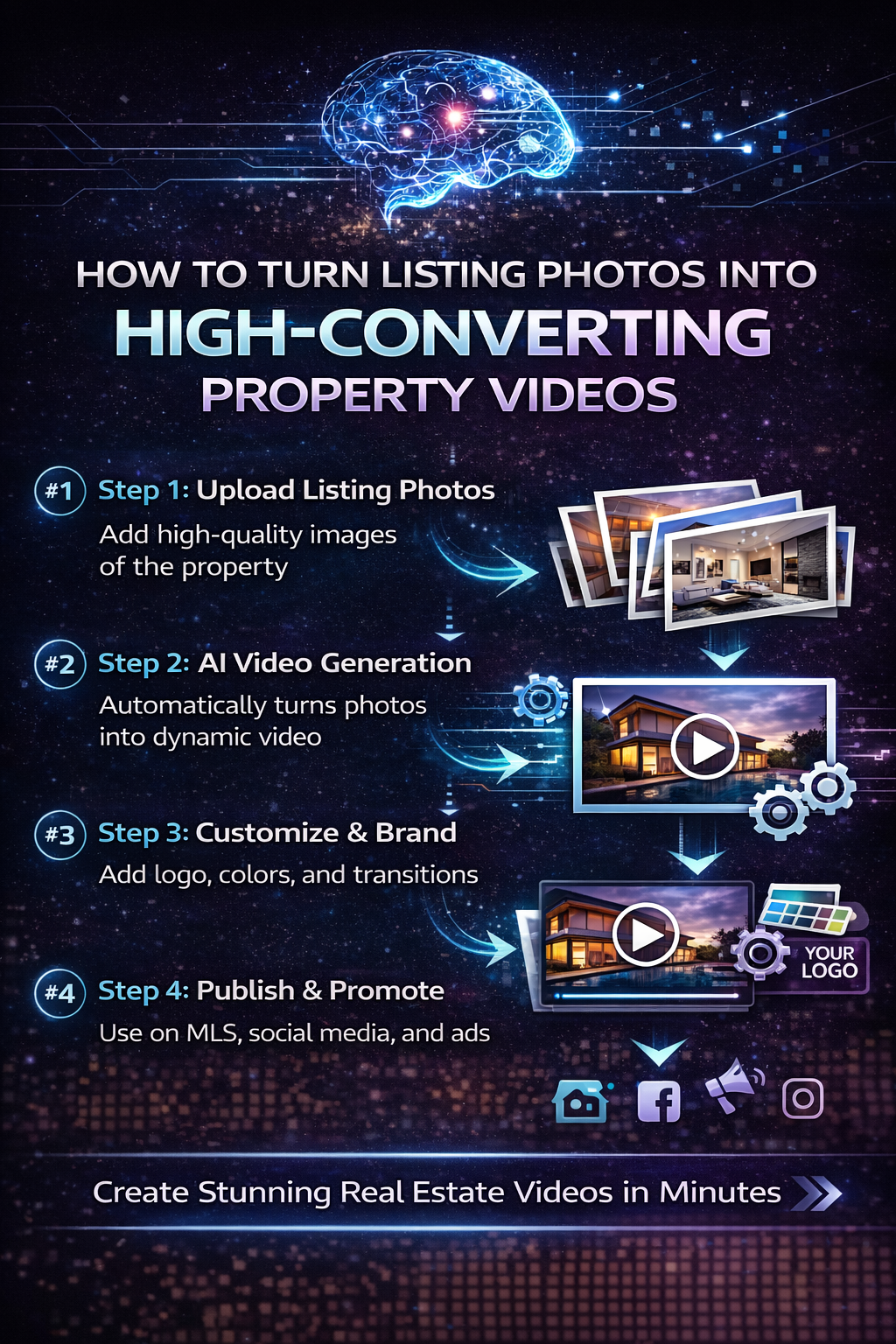 HOW TO TURN LISTING PHOTOS INTO
HIGH-CONVERTING
PROPERTY VIDEOS

#1 Step 1: Upload Listing Photos
Add high-quality images of the property

#2 Step 2: AI Video Generation
Automatically turns photos into dynamic video

#3 Step 3: Customize & Brand
Add logo, colors, and transitions

YOUR LOGO

#4 Step 4: Publish & Promote
Use on MLS, social media, and ads

Create Stunning Real Estate Videos in Minutes