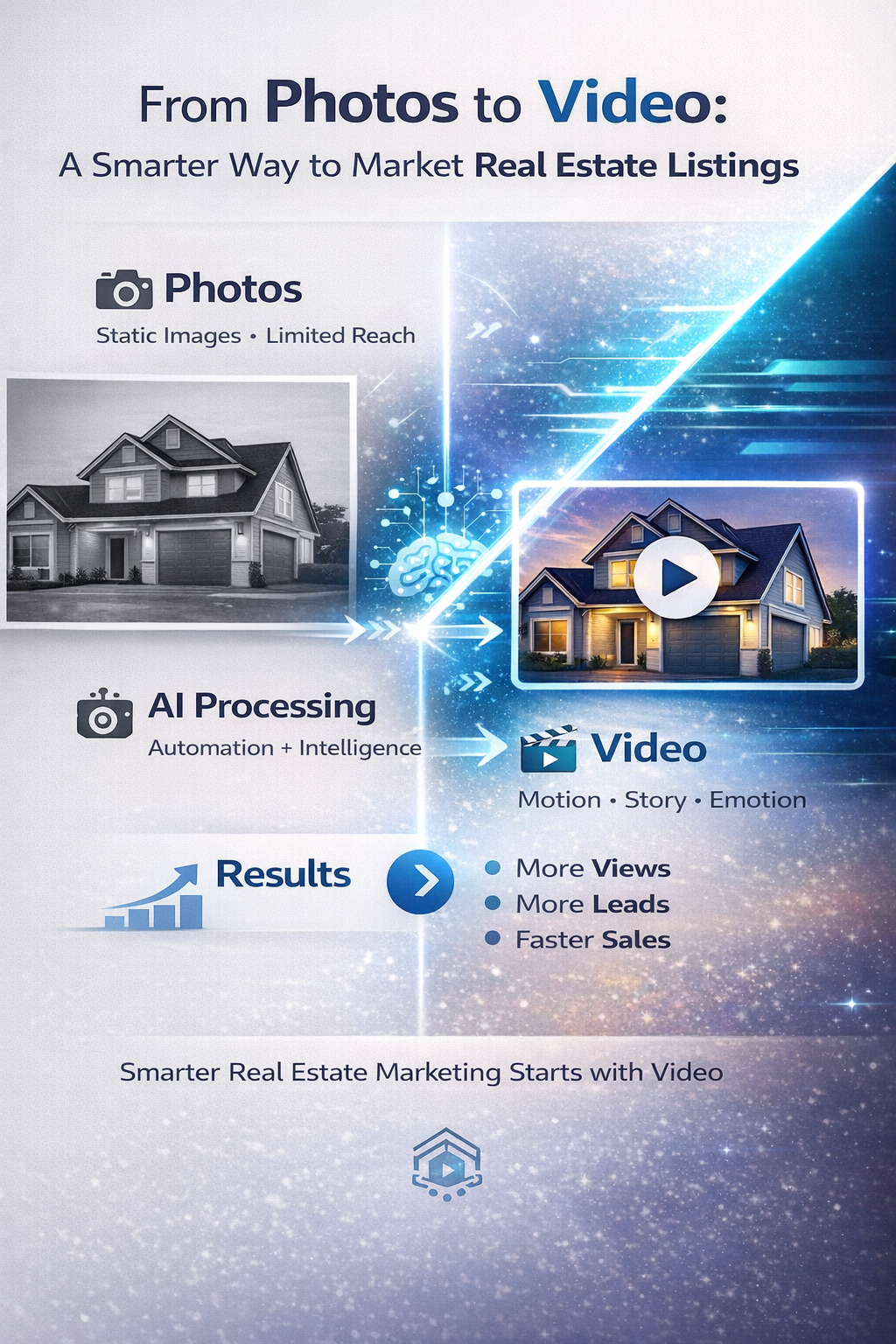 From Photos to Video:
A Smarter Way to Market Real Estate Listings

Photos
Static Images • Limited Reach

AI Processing
Automation + Intelligence

Video
Motion • Story • Emotion

Results

More Views
More Leads
Faster Sales

Smarter Real Estate Marketing Starts with Video