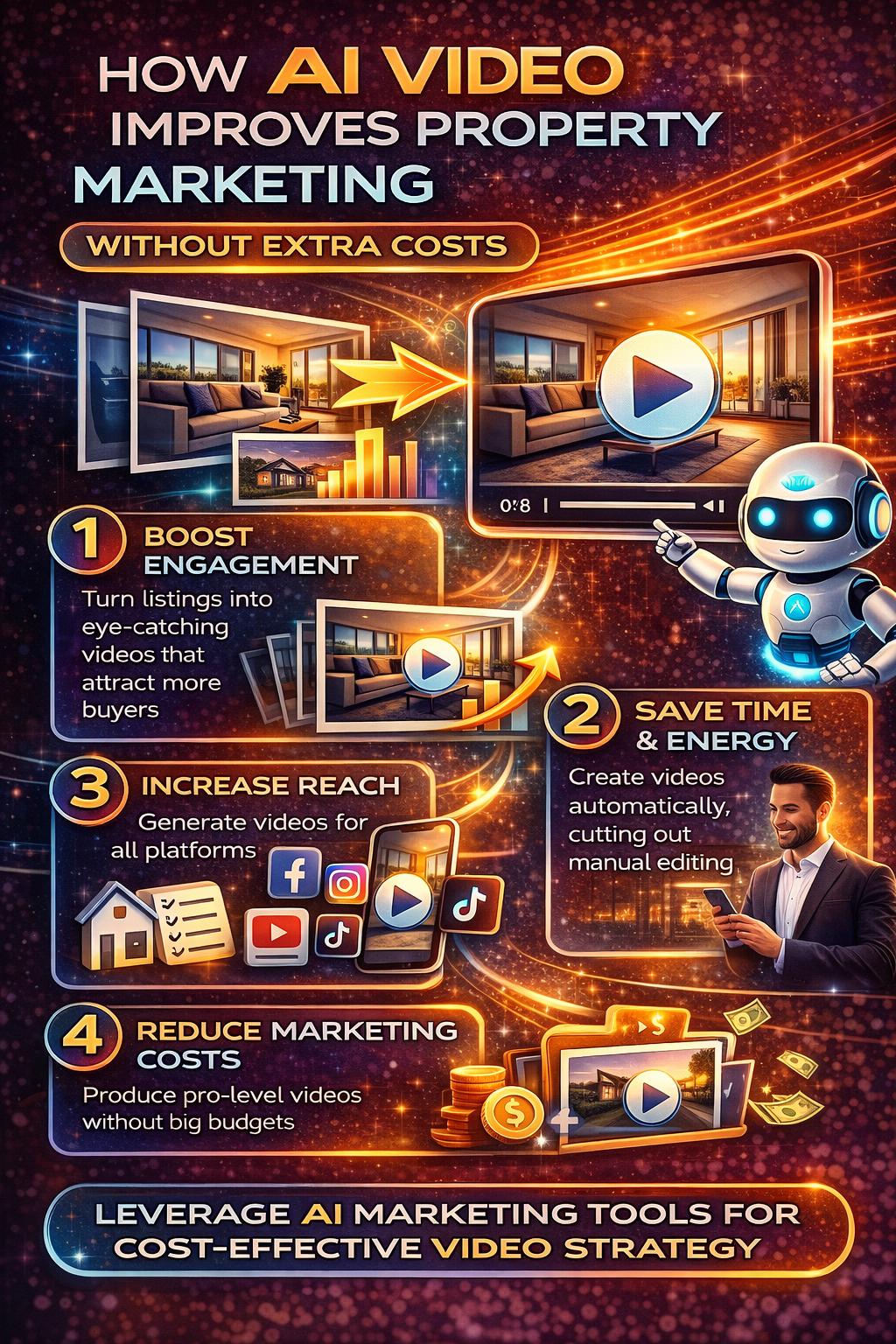 HOW AI VIDEO IMPROVES PROPERTY MARKETING

WITHOUT EXTRA COSTS

0:8

1 BOOST ENGAGEMENT

Turn listings into eye-catching videos that attract more buyers

2 SAVE TIME & ENERGY

Create videos automatically, cutting out manual editing

3 INCREASE REACH

Generate videos for all platforms

4 REDUCE MARKETING COSTS

Produce pro-level videos without big budgets

LEVERAGE AI MARKETING TOOLS FOR COST-EFFECTIVE VIDEO STRATEGY