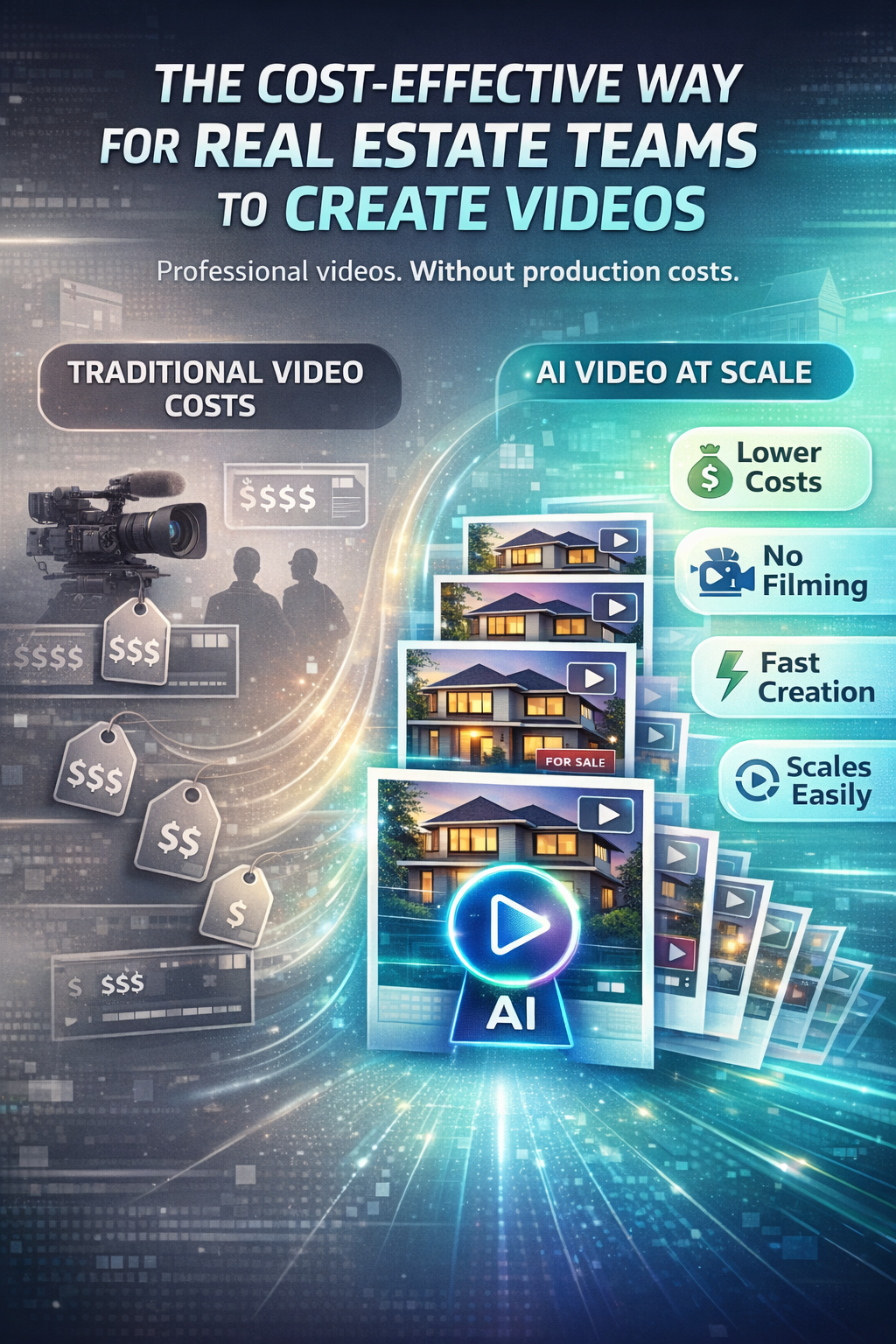 THE COST-EFFECTIVE WAY FOR REAL ESTATE TEAMS TO CREATE VIDEOS

Professional videos. Without production costs.

TRADITIONAL VIDEO COSTS

$$$$

$$$$

$$$

$$$

$$

$

$ $$$

AI VIDEO AT SCALE

Lower Costs

No Filming

Fast Creation

Scales Easily

FOR SALE

AI