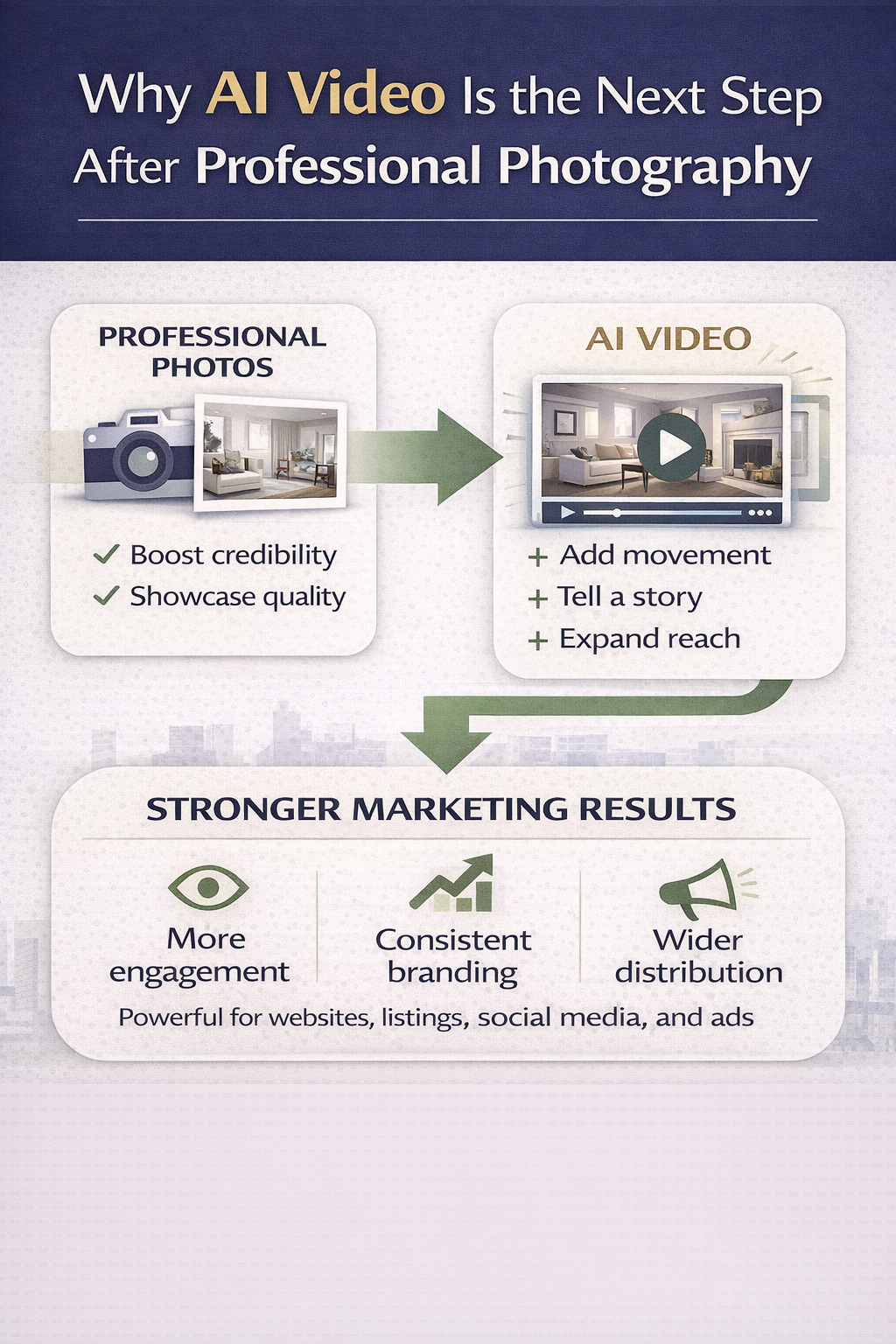 Why AI Video Is the Next Step After Professional Photography

PROFESSIONAL PHOTOS

✓ Boost credibility
✓ Showcase quality

AI VIDEO

+ Add movement
+ Tell a story
+ Expand reach

STRONGER MARKETING RESULTS

More engagement

Consistent branding

Wider distribution

Powerful for websites, listings, social media, and ads