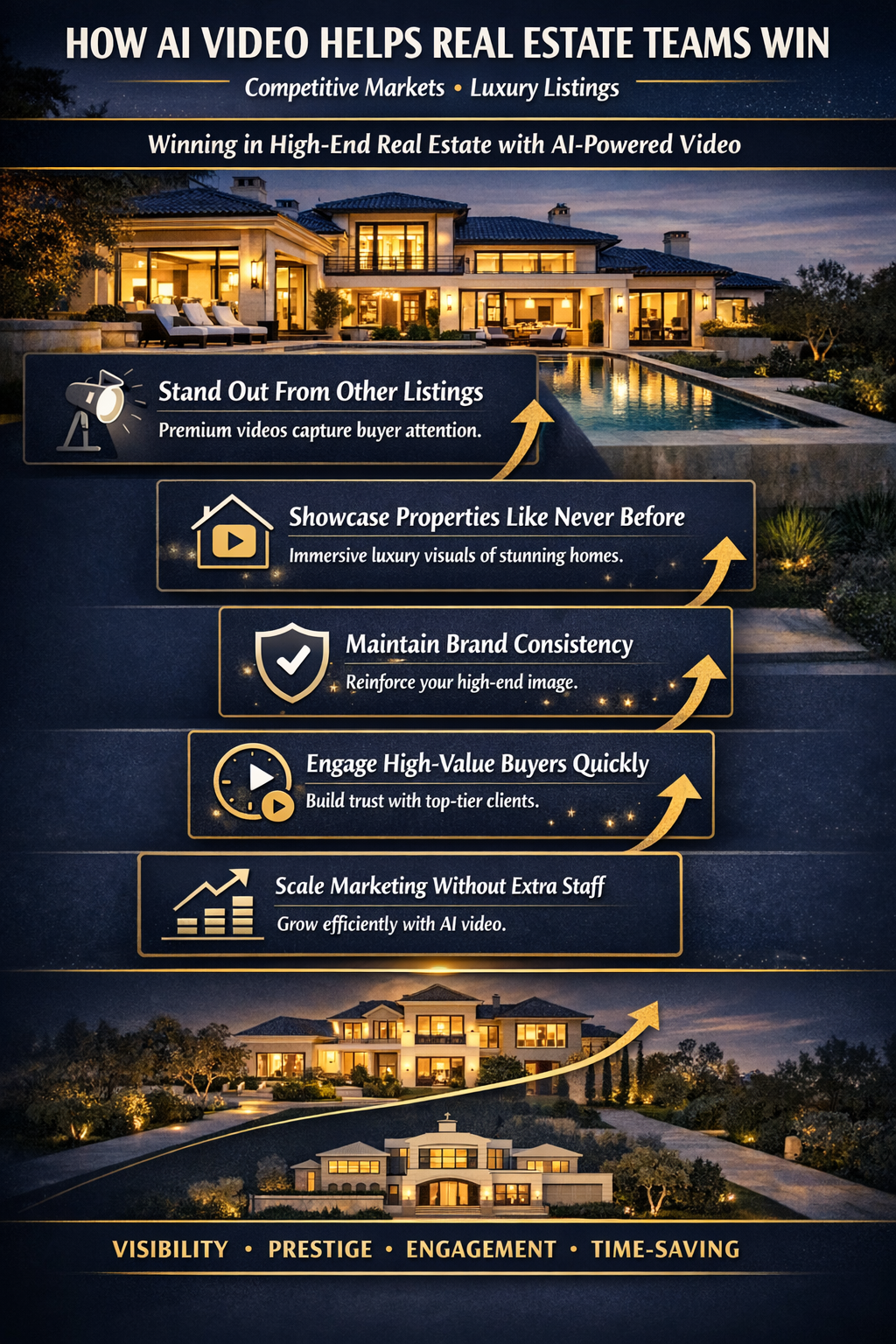 HOW AI VIDEO HELPS REAL ESTATE TEAMS WIN

Competitive Markets • Luxury Listings

Winning in High-End Real Estate with AI-Powered Video

Stand Out From Other Listings
Premium videos capture buyer attention.

Showcase Properties Like Never Before
Immersive luxury visuals of stunning homes.

Maintain Brand Consistency
Reinforce your high-end image.

Engage High-Value Buyers Quickly
Build trust with top-tier clients.

Scale Marketing Without Extra Staff
Grow efficiently with AI video.

VISIBILITY • PRESTIGE • ENGAGEMENT • TIME-SAVING