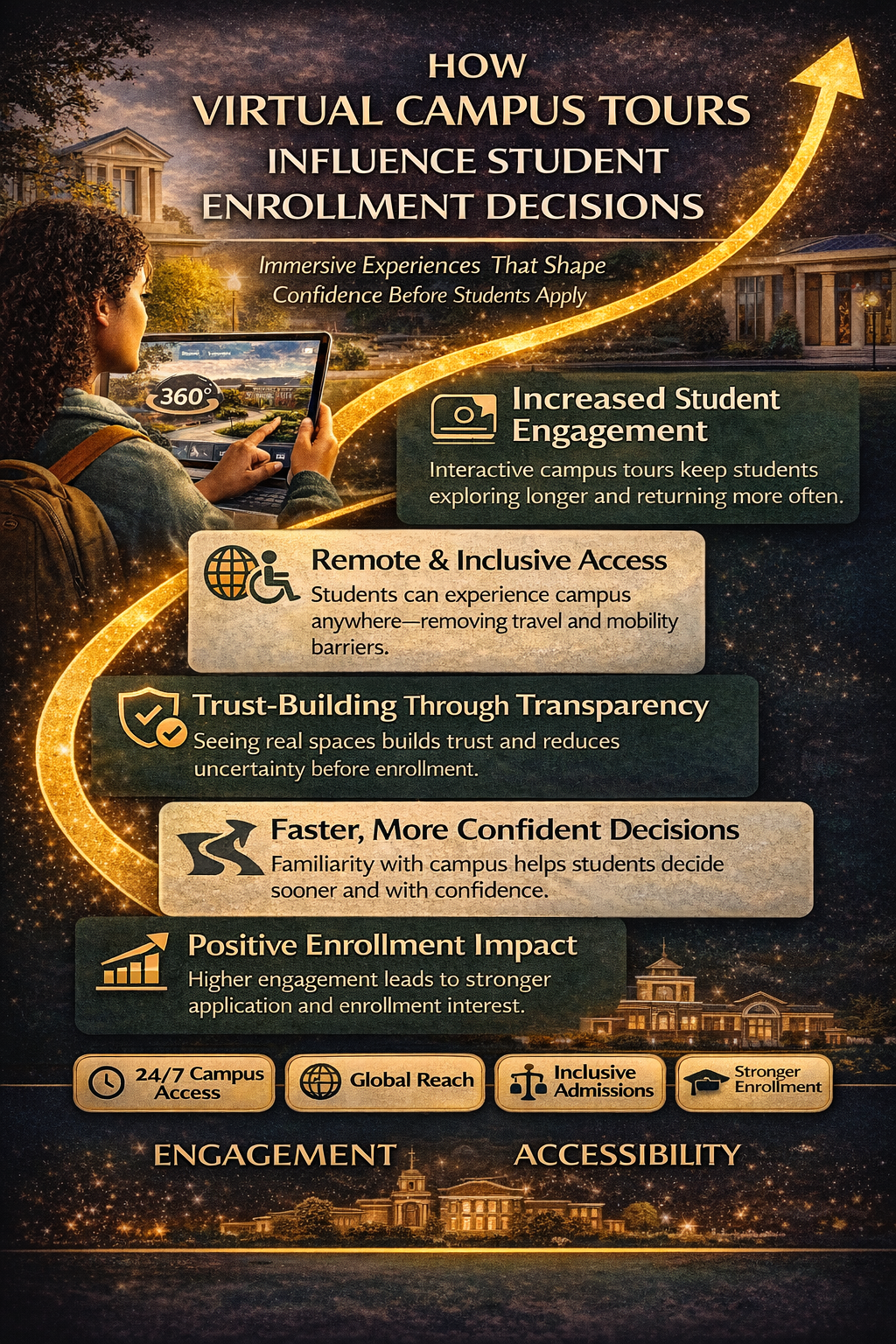 HOW
VIRTUAL CAMPUS TOURS
INFLUENCE STUDENT
ENROLLMENT DECISIONS

Immersive Experiences That Shape Confidence Before Students Apply

360°

Increased Student Engagement
Interactive campus tours keep students exploring longer and returning more often.

Remote & Inclusive Access
Students can experience campus anywhere—removing travel and mobility barriers.

Trust-Building Through Transparency
Seeing real spaces builds trust and reduces uncertainty before enrollment.

Faster, More Confident Decisions
Familiarity with campus helps students decide sooner and with confidence.

Positive Enrollment Impact
Higher engagement leads to stronger application and enrollment interest.

24/7 Campus Access
Global Reach
Inclusive Admissions
Stronger Enrollment

ENGAGEMENT
ACCESSIBILITY