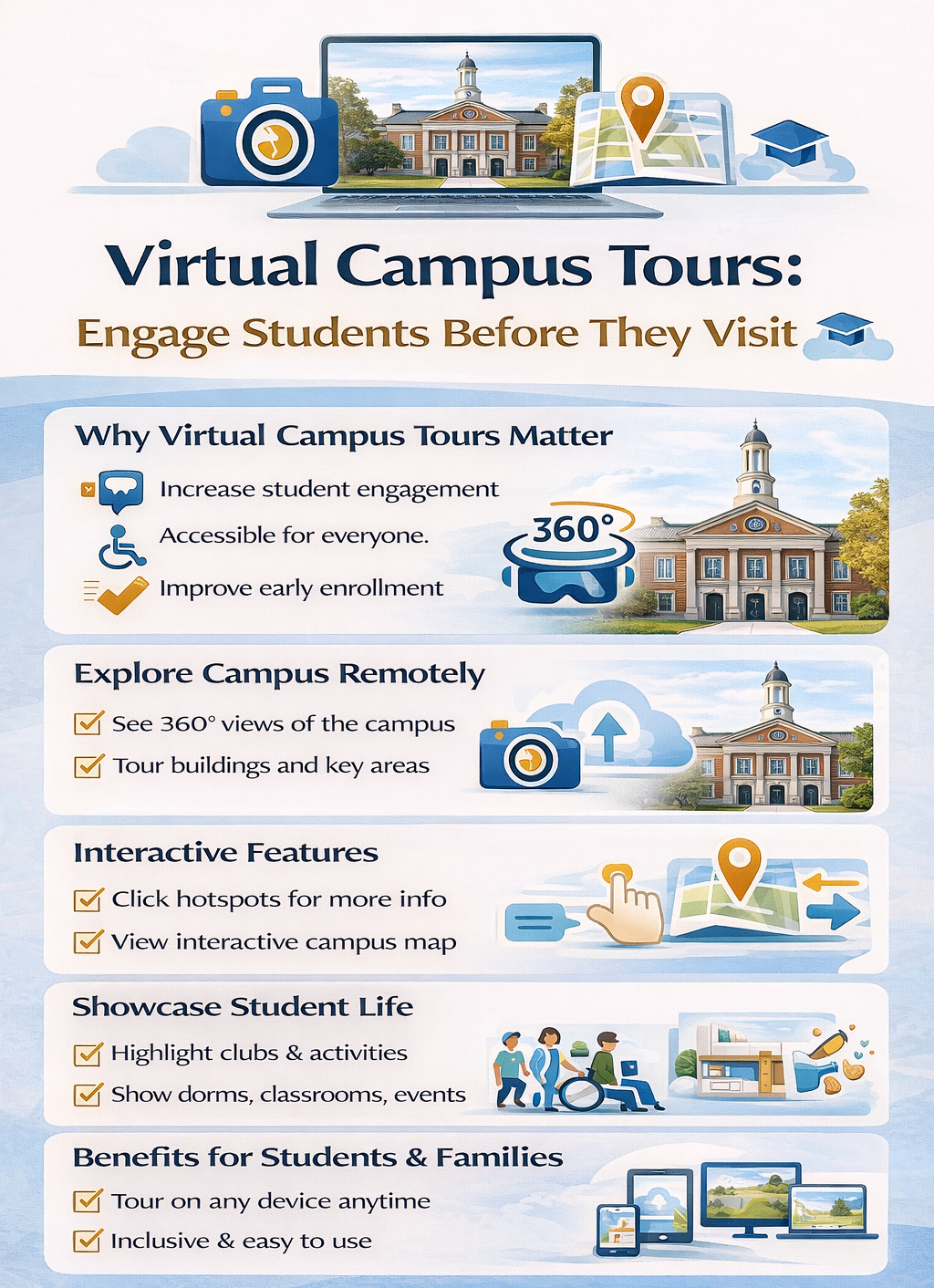 Virtual Campus Tours:
Engage Students Before They Visit

Why Virtual Campus Tours Matter
Increase student engagement
Accessible for everyone.
Improve early enrollment
360°

Explore Campus Remotely
See 360° views of the campus
Tour buildings and key areas

Interactive Features
Click hotspots for more info
View interactive campus map

Showcase Student Life
Highlight clubs & activities
Show dorms, classrooms, events

Benefits for Students & Families
Tour on any device anytime
Inclusive & easy to use