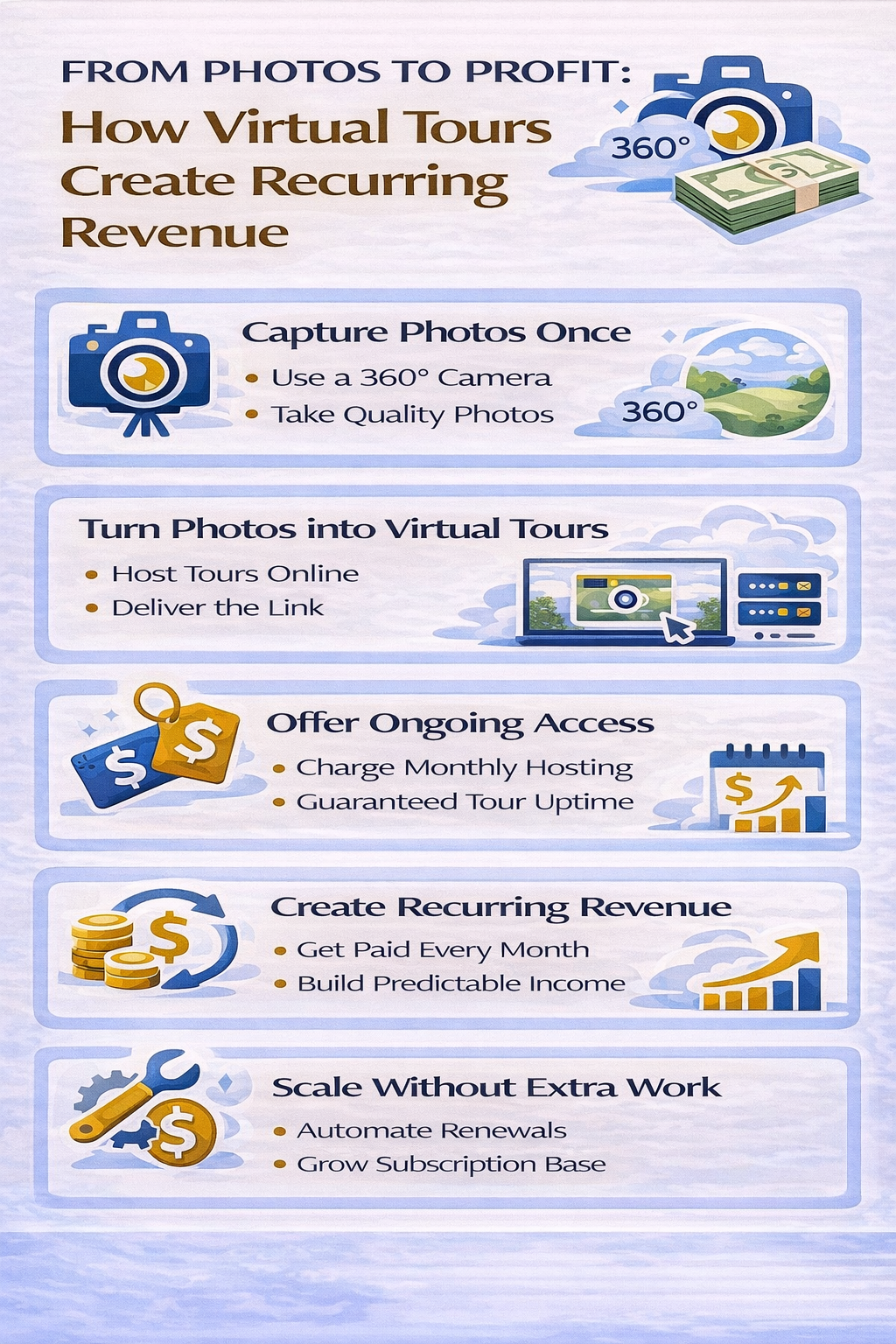 FROM PHOTOS TO PROFIT:
How Virtual Tours Create Recurring Revenue

360°

Capture Photos Once
• Use a 360° Camera
• Take Quality Photos

360°

Turn Photos into Virtual Tours
• Host Tours Online
• Deliver the Link

Offer Ongoing Access
• Charge Monthly Hosting
• Guaranteed Tour Uptime

Create Recurring Revenue
• Get Paid Every Month
• Build Predictable Income

Scale Without Extra Work
• Automate Renewals
• Grow Subscription Base