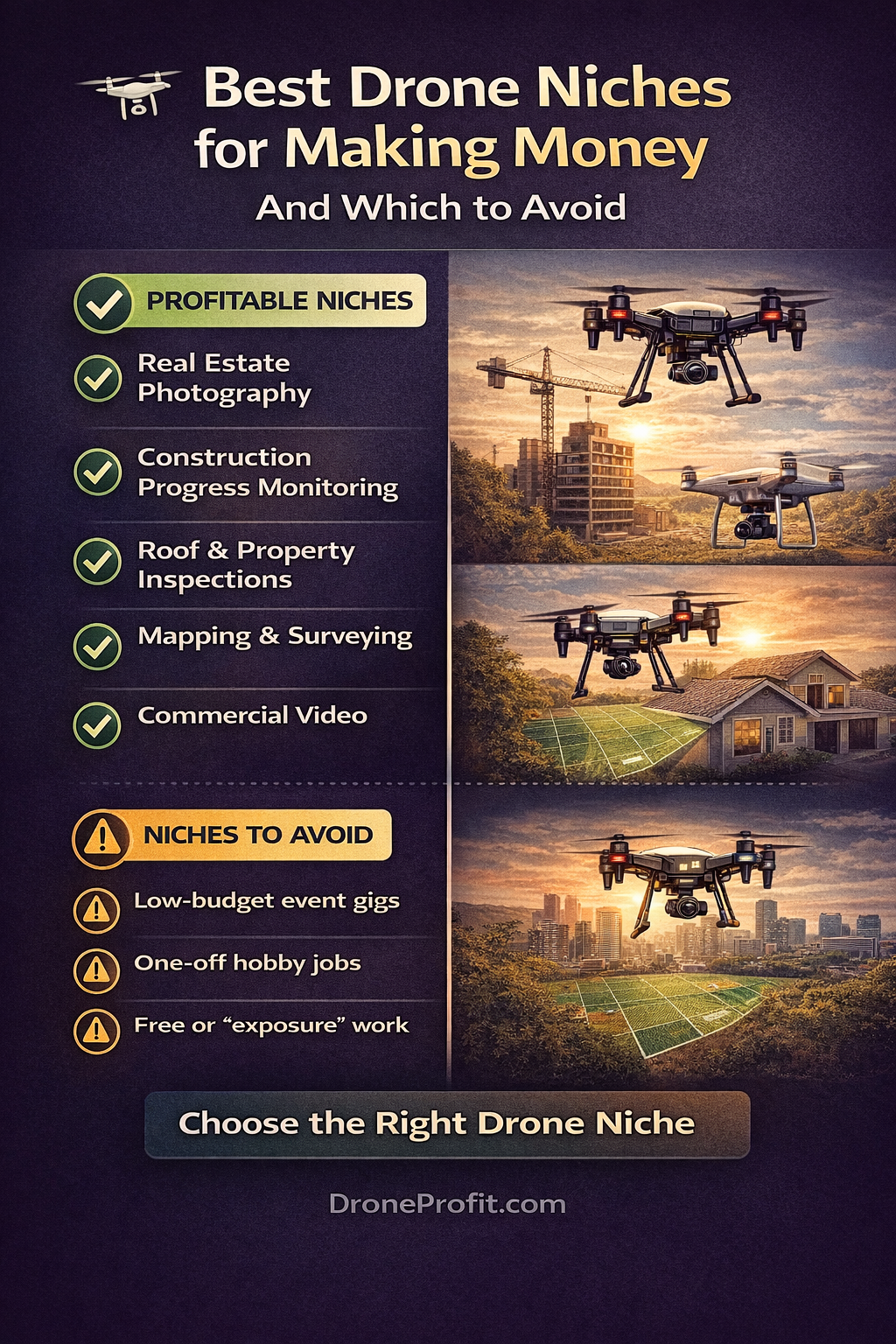 Best Drone Niches for Making Money

And Which to Avoid

PROFITABLE NICHES

Real Estate Photography

Construction Progress Monitoring

Roof & Property Inspections

Mapping & Surveying

Commercial Video

NICHES TO AVOID

Low-budget event gigs

One-off hobby jobs

Free or “exposure” work

Choose the Right Drone Niche

DroneProfit.com