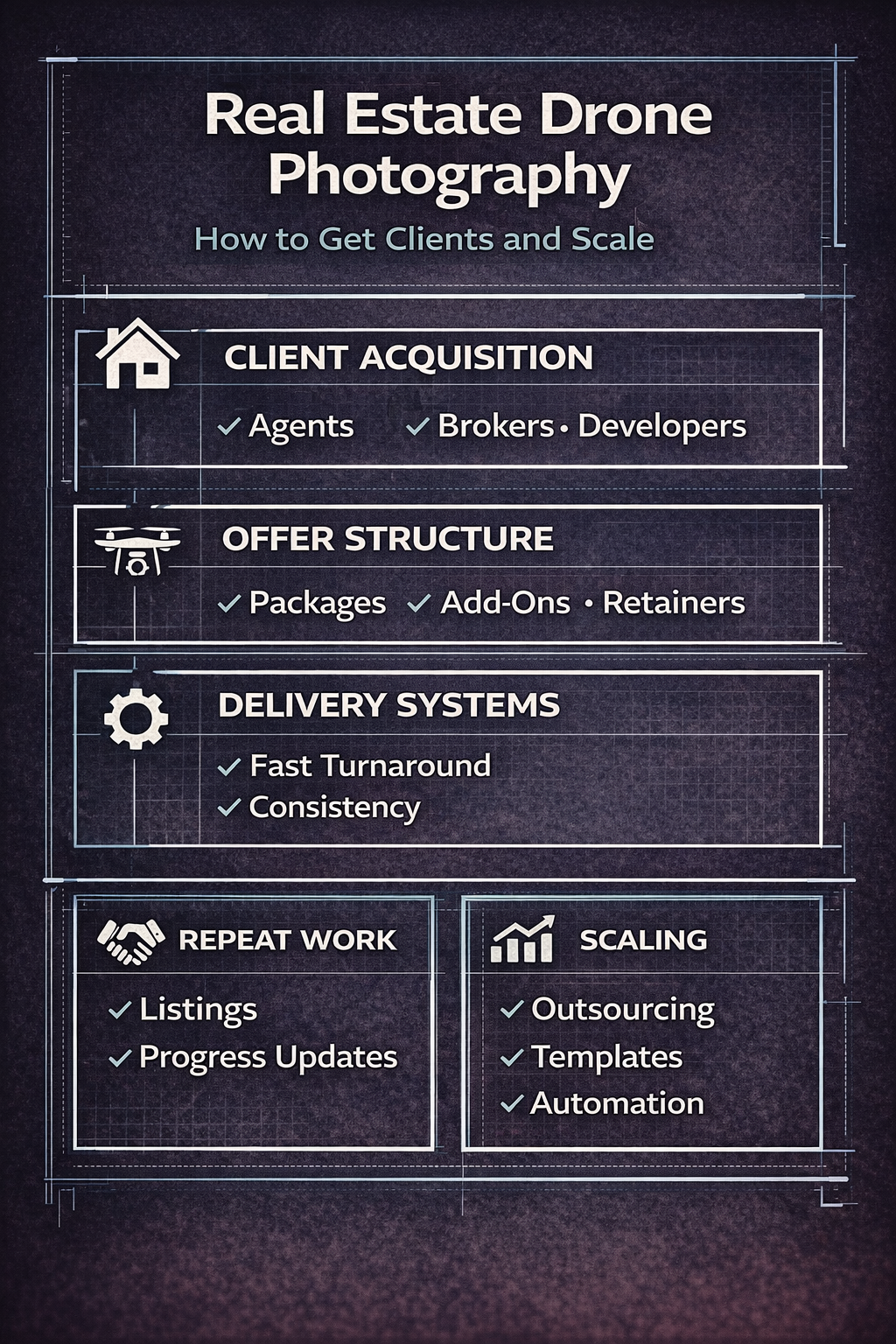 Real Estate Drone Photography

How to Get Clients and Scale

CLIENT ACQUISITION

✓ Agents ✓ Brokers • Developers

OFFER STRUCTURE

✓ Packages ✓ Add-Ons • Retainers

DELIVERY SYSTEMS

✓ Fast Turnaround
✓ Consistency

REPEAT WORK

✓ Listings
✓ Progress Updates

SCALING

✓ Outsourcing
✓ Templates
✓ Automation