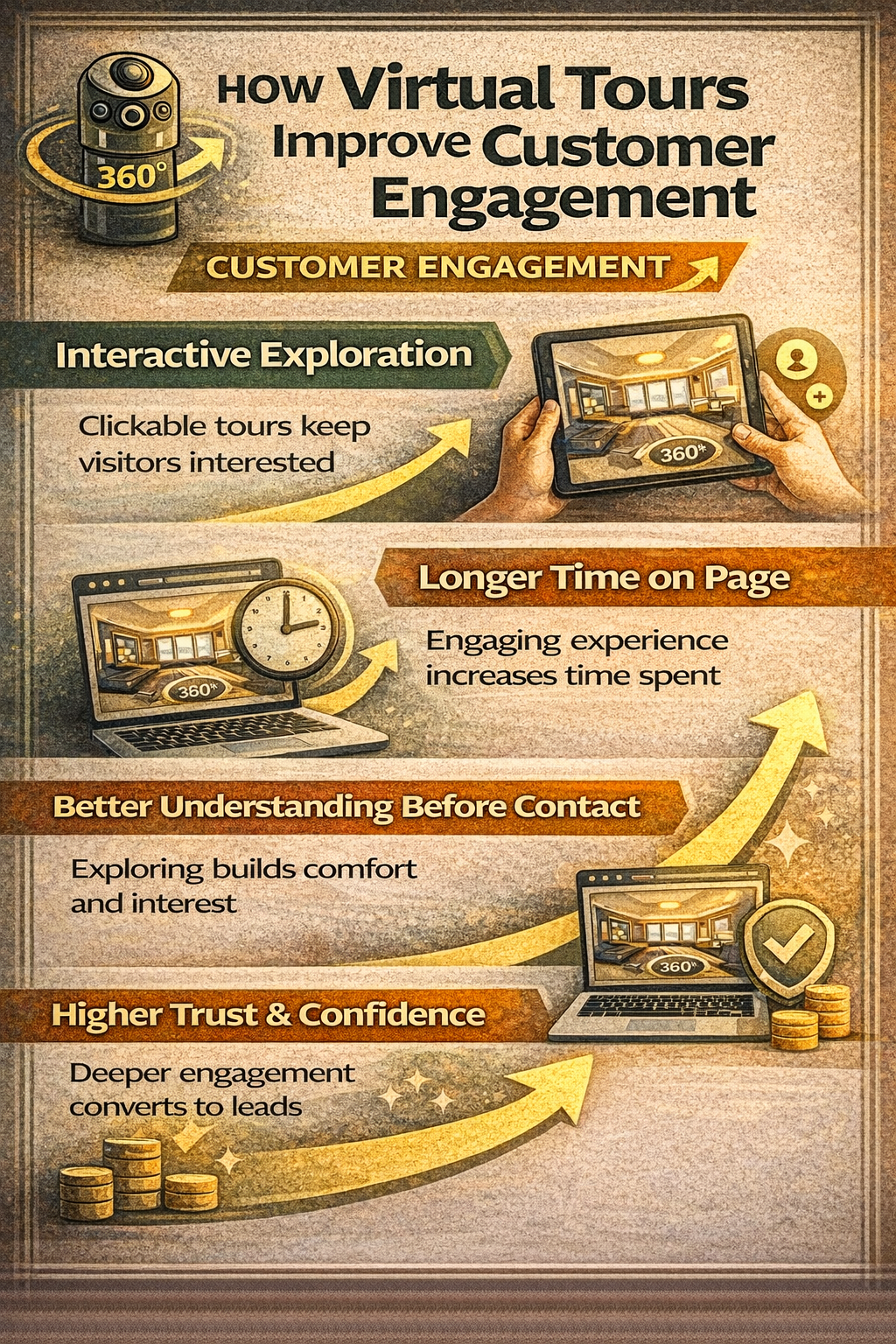 360°

HOW Virtual Tours Improve Customer Engagement

CUSTOMER ENGAGEMENT

Interactive Exploration

Clickable tours keep visitors interested

360°

Longer Time on Page

Engaging experience increases time spent

360°

Better Understanding Before Contact

Exploring builds comfort and interest

360°

Higher Trust & Confidence

Deeper engagement converts to leads