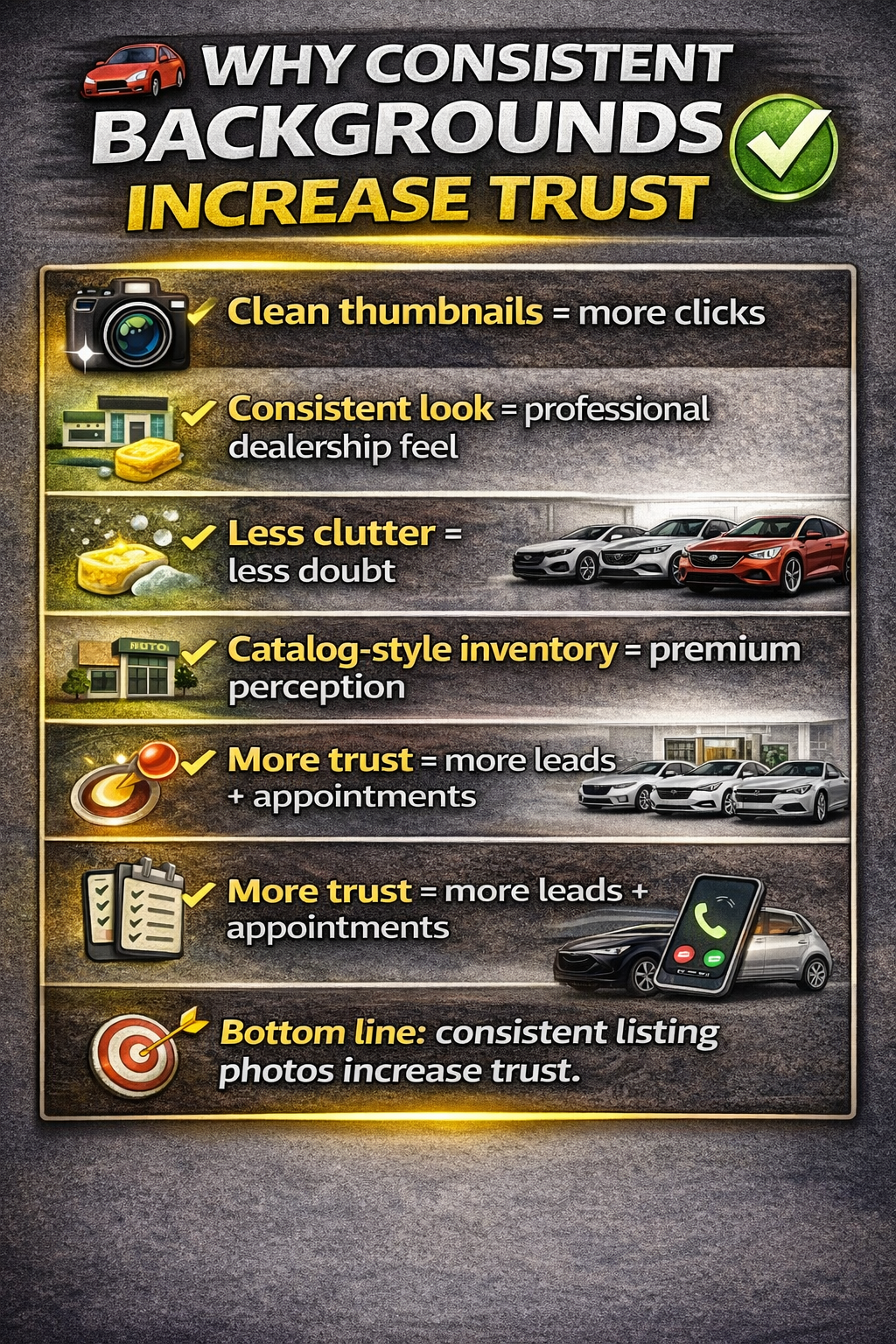 WHY CONSISTENT BACKGROUNDS INCREASE TRUST

Clean thumbnails = more clicks

Consistent look = professional dealership feel

Less clutter = less doubt

AUTO

Catalog-style inventory = premium perception

More trust = more leads + appointments

More trust = more leads + appointments

Bottom line: consistent listing photos increase trust.