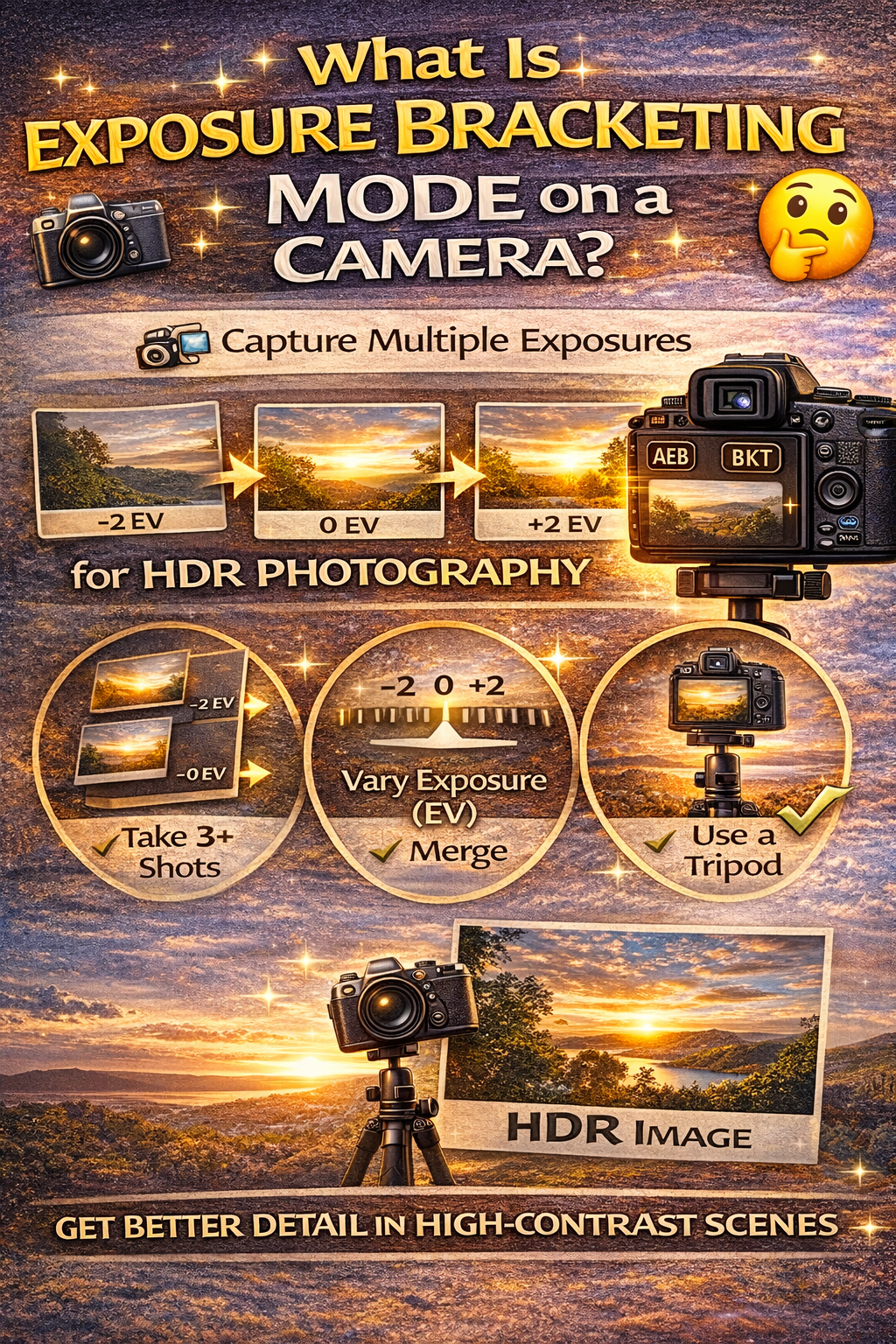 What Is EXPOSURE BRACKETING MODE on a CAMERA?

Capture Multiple Exposures

-2 EV

0 EV

+2 EV

AEB

BKT

for HDR PHOTOGRAPHY

-2 EV

-0 EV

Take 3+ Shots

-2 0 +2

Vary Exposure (EV)

Merge

Use a Tripod

HDR IMAGE

GET BETTER DETAIL IN HIGH-CONTRAST SCENES