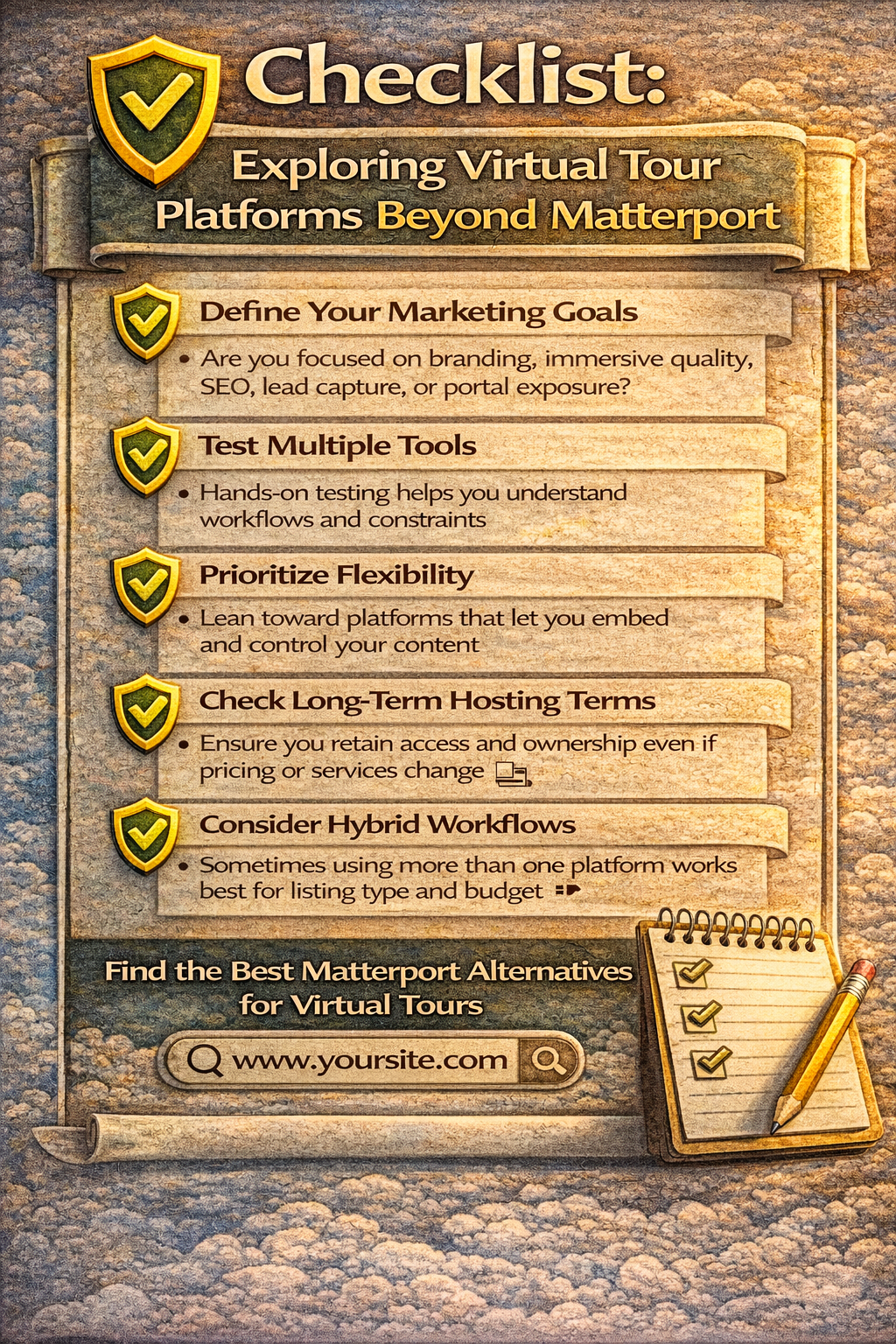 Checklist:

Exploring Virtual Tour Platforms Beyond Matterport

Define Your Marketing Goals

• Are you focused on branding, immersive quality, SEO, lead capture, or portal exposure?

Test Multiple Tools

• Hands-on testing helps you understand workflows and constraints

Prioritize Flexibility

• Lean toward platforms that let you embed and control your content

Check Long-Term Hosting Terms

• Ensure you retain access and ownership even if pricing or services change

Consider Hybrid Workflows

• Sometimes using more than one platform works best for listing type and budget

Find the Best Matterport Alternatives for Virtual Tours

www.yoursite.com